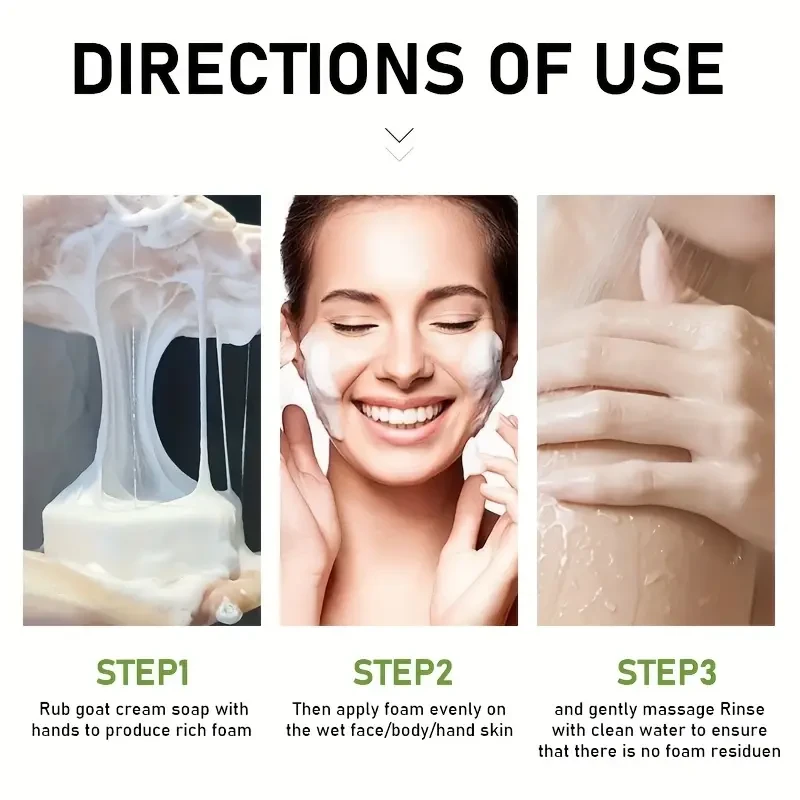 DIRECTIONS OF USE

STEP1
Rub goat cream soap with hands to produce rich foam

STEP2
Then apply foam evenly on the wet face/body/hand skin

STEP3
and gently massage Rinse with clean water to ensure that there is no foam residuen