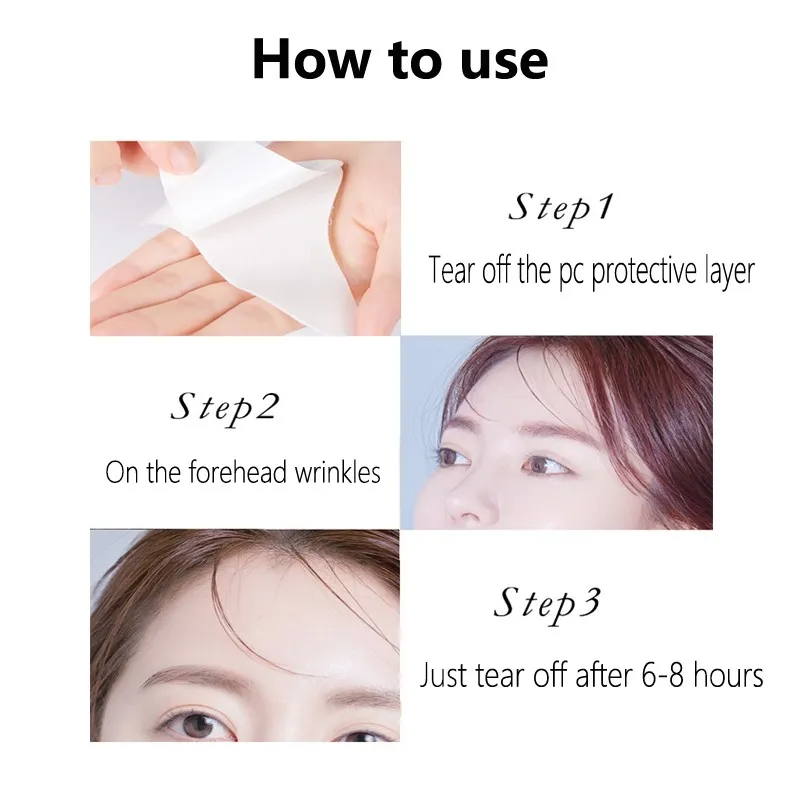 How to use

Step1

Tear off the pc protective layer

Step2

On the forehead wrinkles

Step3

Just tear off after 6-8 hours