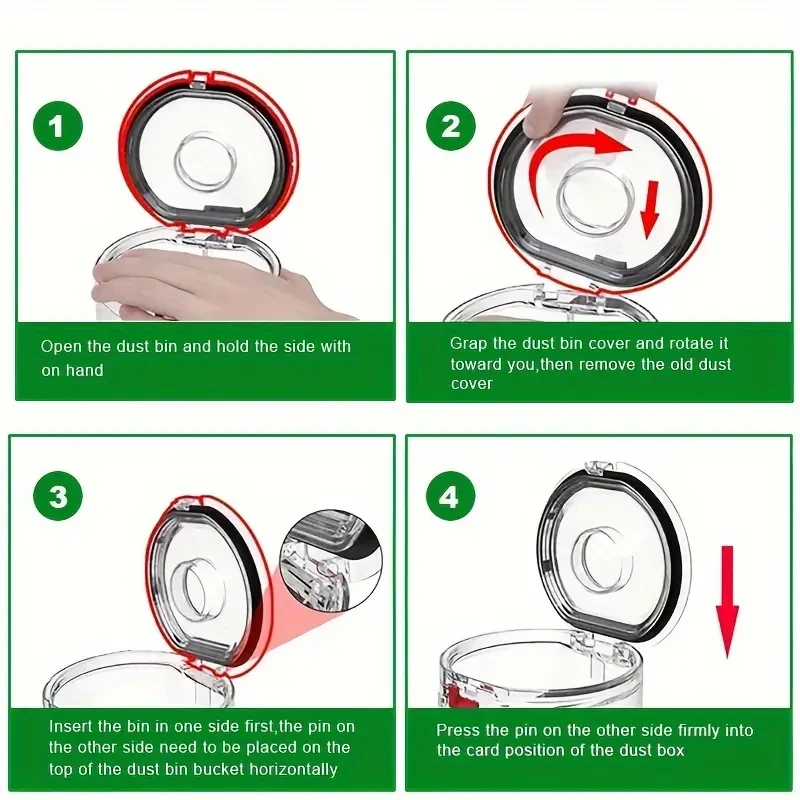 1

Open the dust bin and hold the side with on hand

2

Grap the dust bin cover and rotate it toward you,then remove the old dust cover

3

Insert the bin in one side first,the pin on the other side need to be placed on the top of the dust bin bucket horizontally

4

Press the pin on the other side firmly into the card position of the dust box