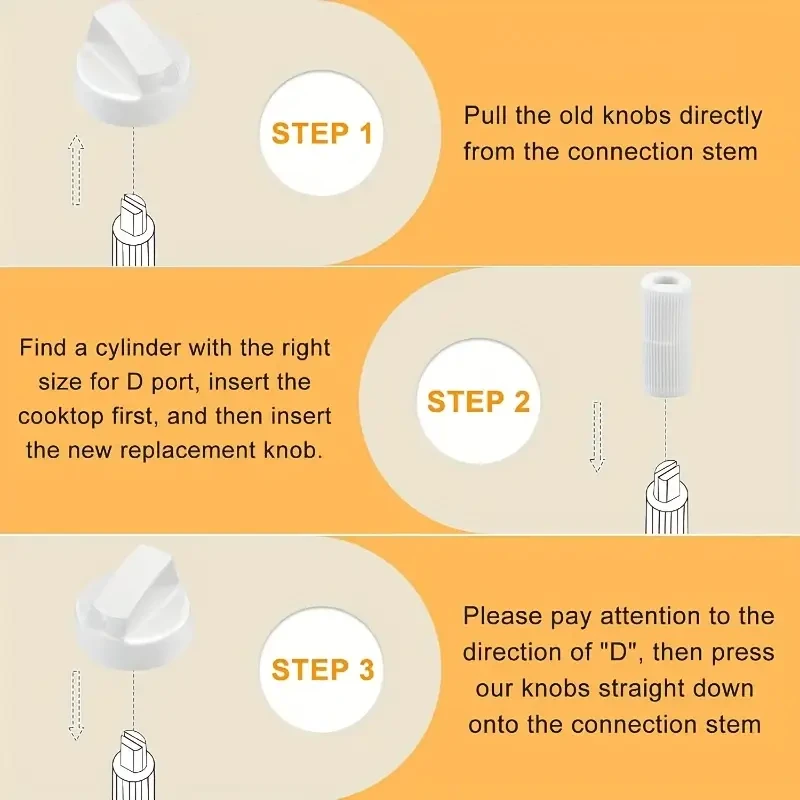 STEP 1

Pull the old knobs directly from the connection stem

Find a cylinder with the right size for D port, insert the cooktop first, and then insert the new replacement knob.

STEP 2

STEP 3

Please pay attention to the direction of "D", then press our knobs straight down onto the connection stem