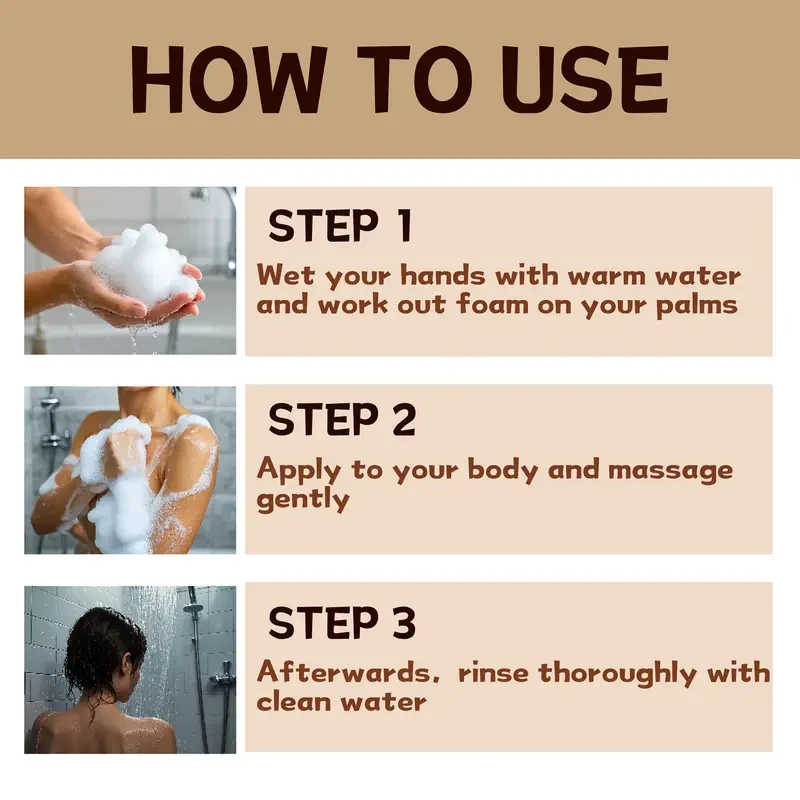 HOW TO USE

STEP 1

Wet your hands with warm water and work out foam on your palms

STEP 2

Apply to your body and massage gently

STEP 3

Afterwards, rinse thoroughly with clean water