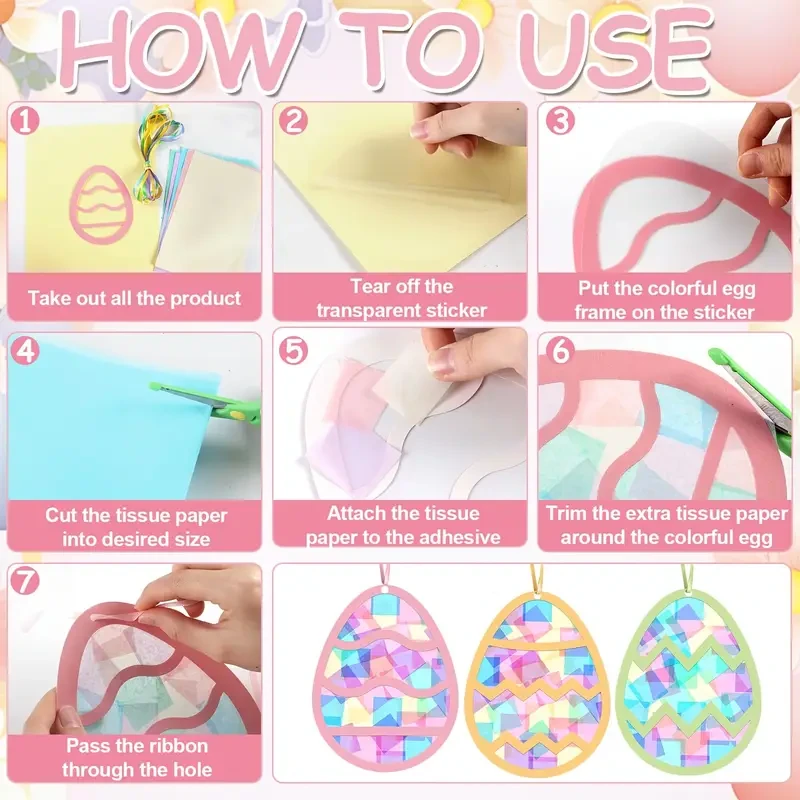 HOW TO USE

1
Take out all the product

2
Tear off the transparent sticker

3
Put the colorful egg frame on the sticker

4
Cut the tissue paper into desired size

5
Attach the tissue paper to the adhesive

6
Trim the extra tissue paper around the colorful egg

7
Pass the ribbon through the hole