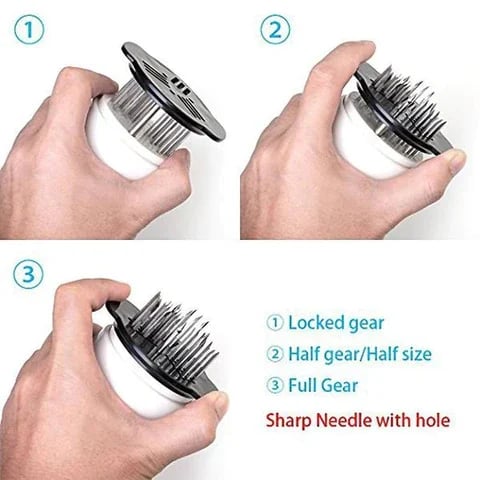 ①

②

③

① Locked gear

② Half gear/Half size

③ Full Gear

Sharp Needle with hole