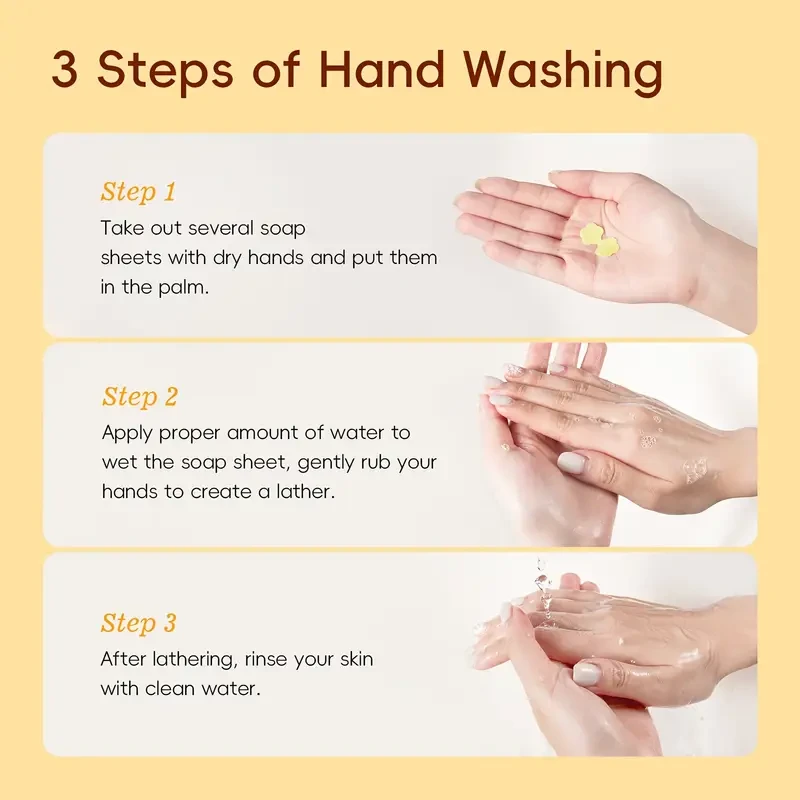 3 Steps of Hand Washing

Step 1
Take out several soap sheets with dry hands and put them in the palm.

Step 2
Apply proper amount of water to wet the soap sheet, gently rub your hands to create a lather.

Step 3
After lathering, rinse your skin with clean water.