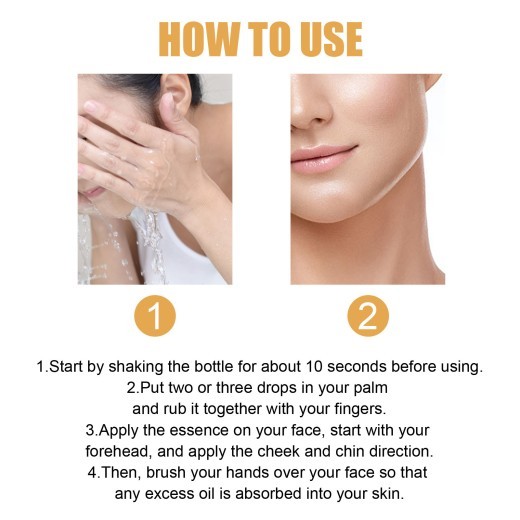 HOW TO USE

1

2

1.Start by shaking the bottle for about 10 seconds before using.
2.Put two or three drops in your palm and rub it together with your fingers.
3.Apply the essence on your face, start with your forehead, and apply the cheek and chin direction.
4.Then, brush your hands over your face so that any excess oil is absorbed into your skin.