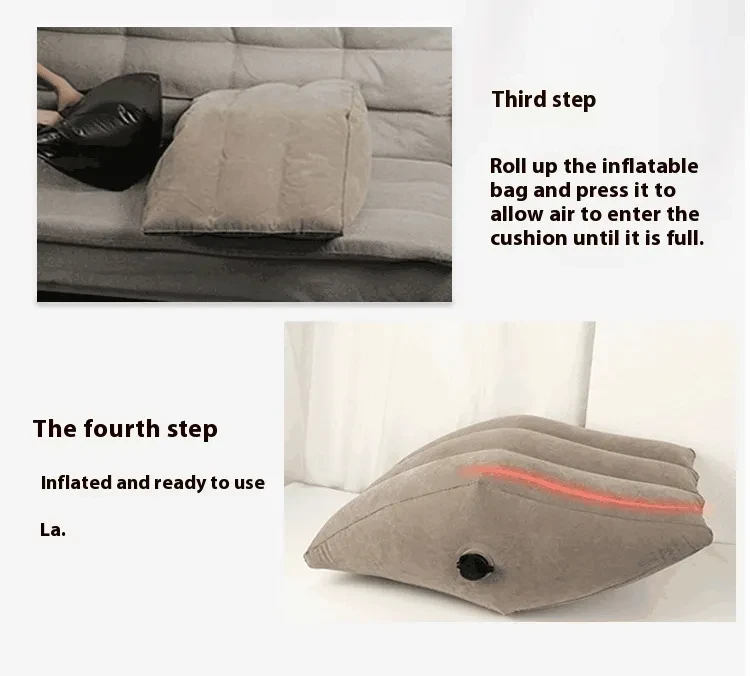 Third step

Roll up the inflatable bag and press it to allow air to enter the cushion until it is full.

The fourth step

Inflated and ready to use

La.