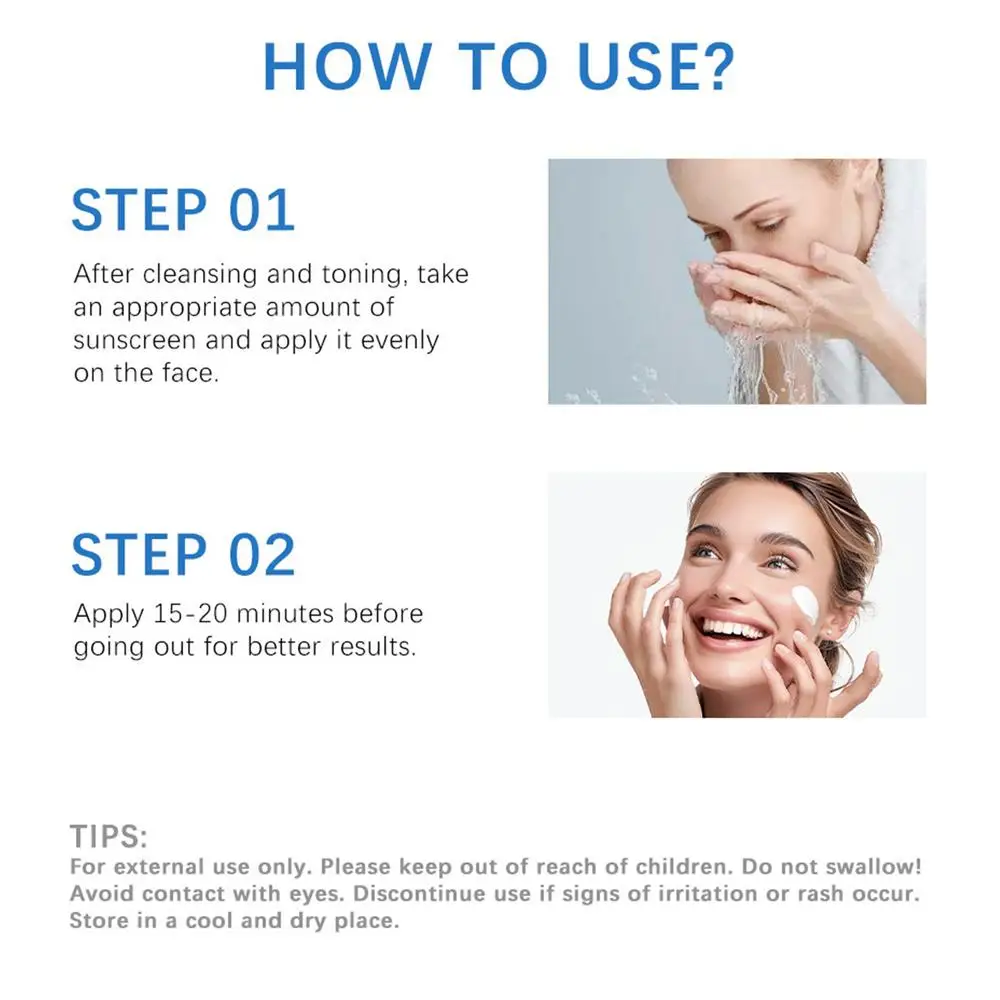 HOW TO USE?

STEP 01

After cleansing and toning, take an appropriate amount of sunscreen and apply it evenly on the face.

STEP 02

Apply 15-20 minutes before going out for better results.

TIPS:
For external use only. Please keep out of reach of children. Do not swallow! Avoid contact with eyes. Discontinue use if signs of irritation or rash occur. Store in a cool and dry place.