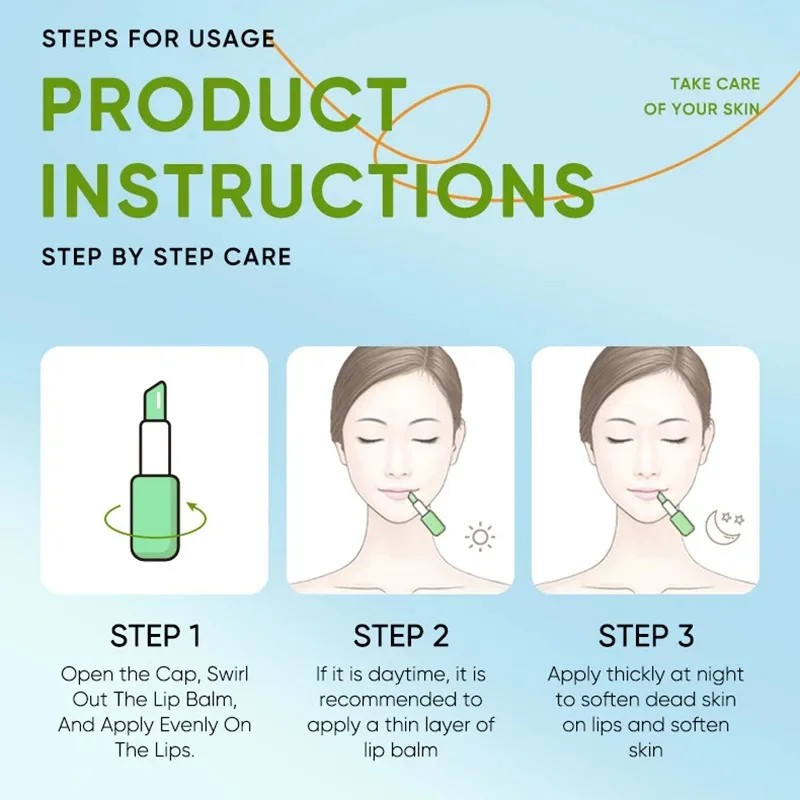 STEPS FOR USAGE

PRODUCT INSTRUCTIONS

TAKE CARE OF YOUR SKIN

STEP BY STEP CARE

STEP 1
Open the Cap, Swirl Out The Lip Balm, And Apply Evenly On The Lips.

STEP 2
If it is daytime, it is recommended to apply a thin layer of lip balm

STEP 3
Apply thickly at night to soften dead skin on lips and soften skin