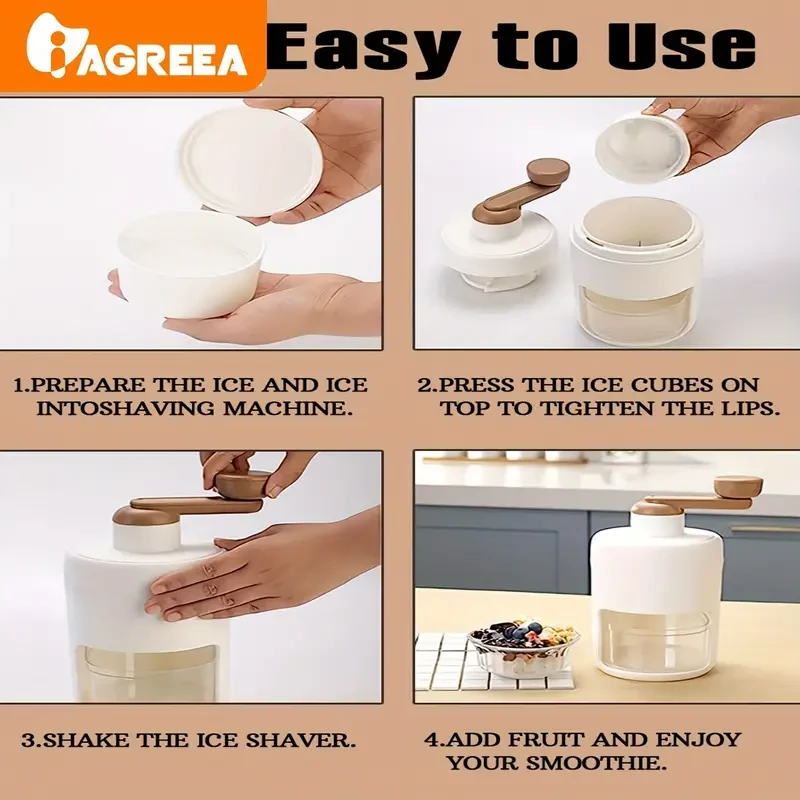 iAGREEA

Easy to Use

1.PREPARE THE ICE AND ICE INTOSHAVING MACHINE.

2.PRESS THE ICE CUBES ON TOP TO TIGHTEN THE LIPS.

3.SHAKE THE ICE SHAVER.

4.ADD FRUIT AND ENJOY YOUR SMOOTHIE.