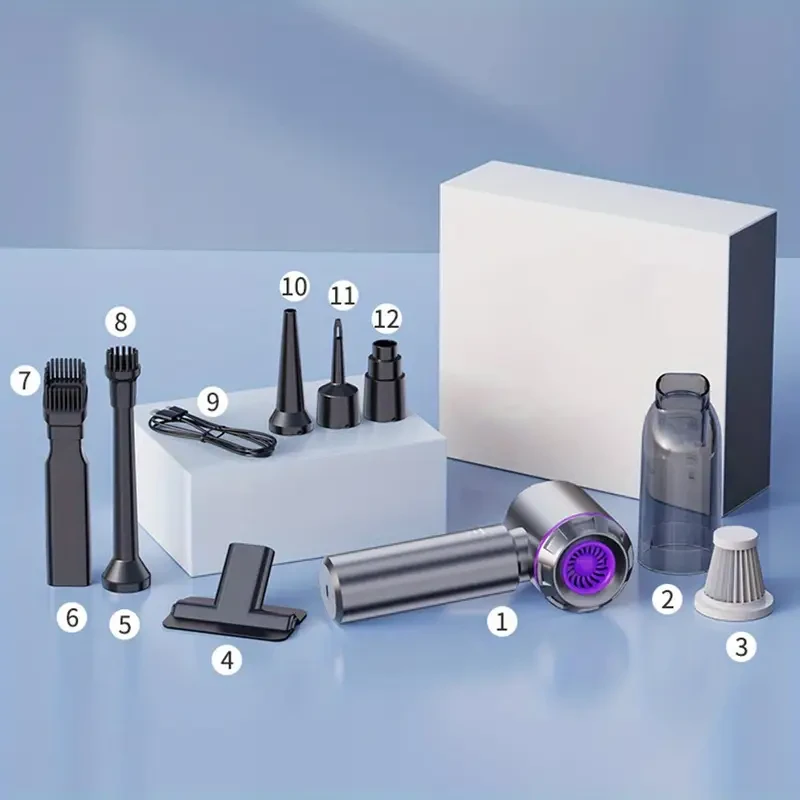 10
11
12
8
7
9
6
5
4
1
2
3