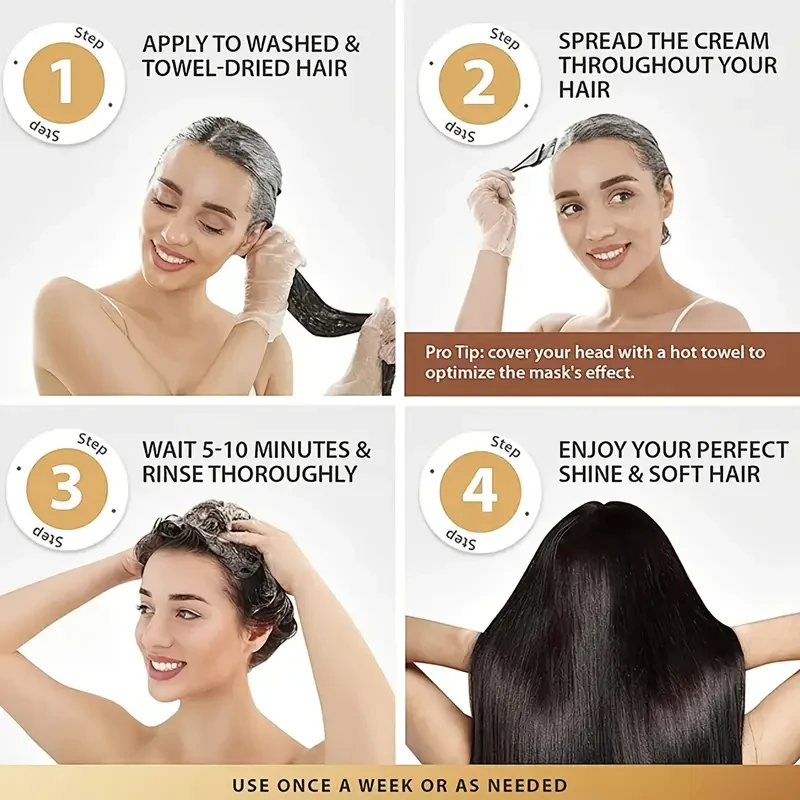 Step
1
Step
APPLY TO WASHED & TOWEL-DRIED HAIR

Step
2
Step
SPREAD THE CREAM THROUGHOUT YOUR HAIR

Pro Tip: cover your head with a hot towel to optimize the mask's effect.

Step
3
Step
WAIT 5-10 MINUTES & RINSE THOROUGHLY

Step
4
Step
ENJOY YOUR PERFECT SHINE & SOFT HAIR

USE ONCE A WEEK OR AS NEEDED