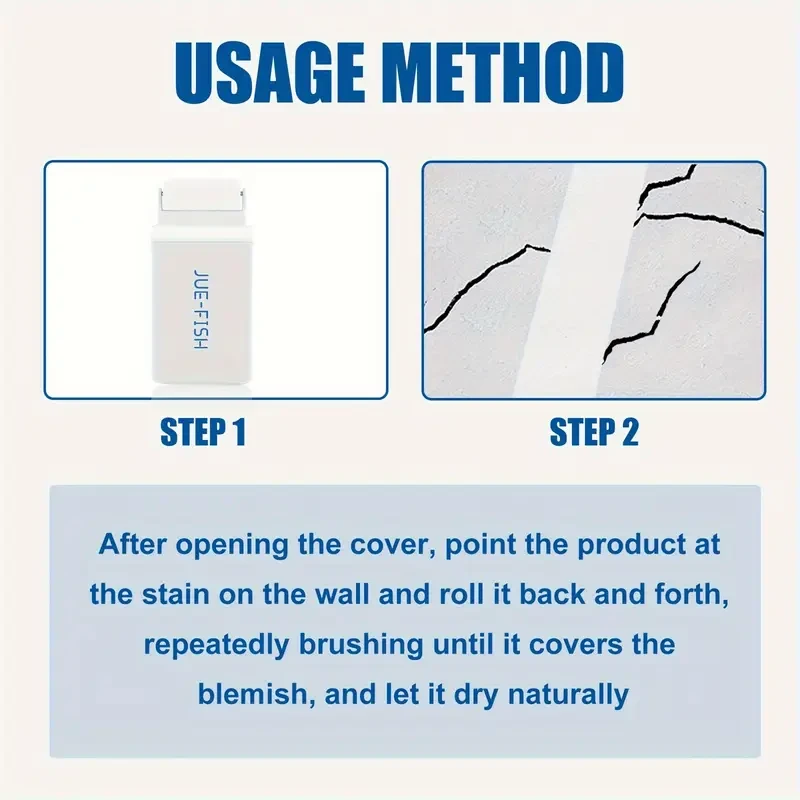 USAGE METHOD

JUE-FISH

STEP 1

STEP 2

After opening the cover, point the product at the stain on the wall and roll it back and forth, repeatedly brushing until it covers the blemish, and let it dry naturally