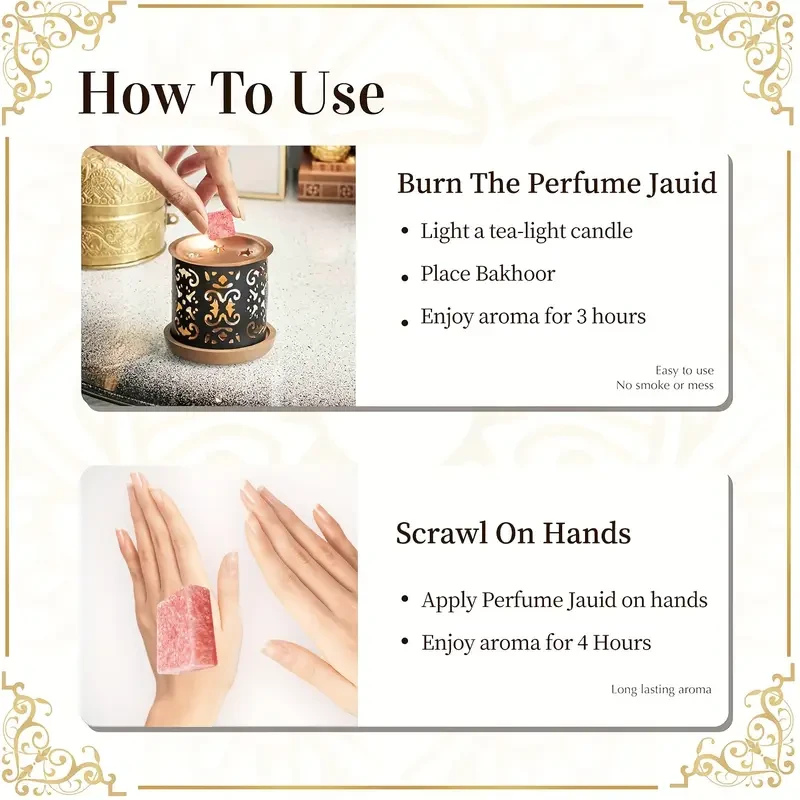 How To Use

Burn The Perfume Jauid

• Light a tea-light candle
• Place Bakhoor
• Enjoy aroma for 3 hours

Easy to use
No smoke or mess

Scrawl On Hands

• Apply Perfume Jauid on hands
• Enjoy aroma for 4 Hours

Long lasting aroma