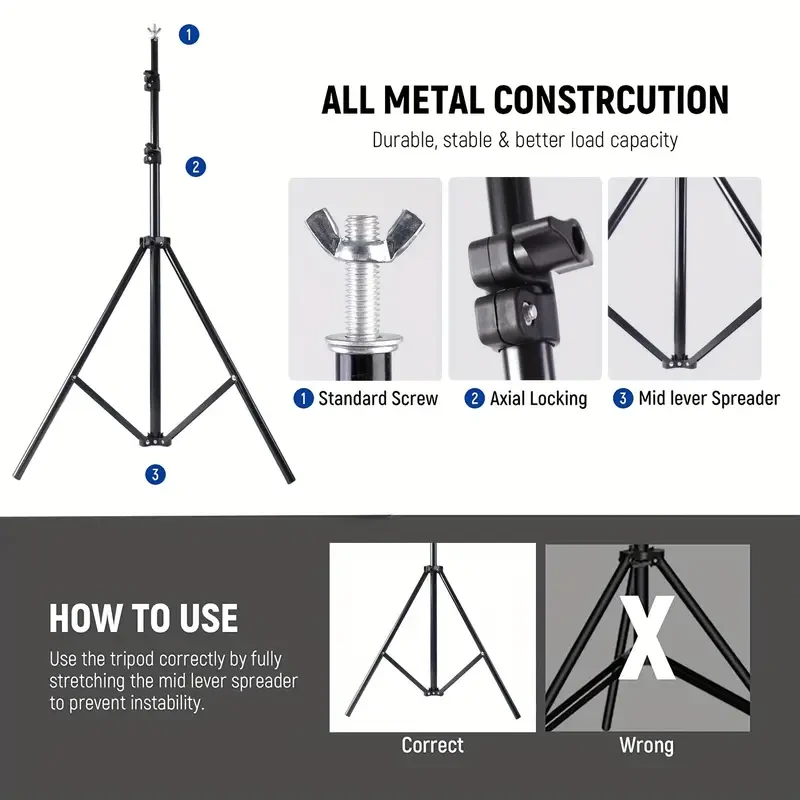 1

2

3

ALL METAL CONSTRCUTION

Durable, stable & better load capacity

1 Standard Screw

2 Axial Locking

3 Mid lever Spreader

HOW TO USE

Use the tripod correctly by fully stretching the mid lever spreader to prevent instability.

Correct

X

Wrong