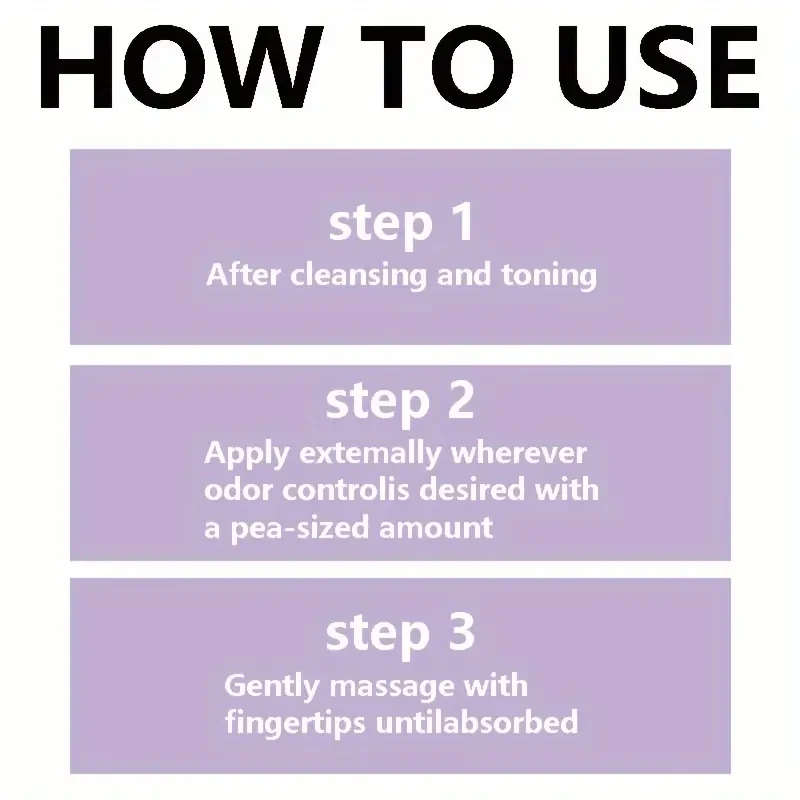 HOW TO USE

step 1
After cleansing and toning

step 2
Apply extemally wherever odor controlis desired with a pea-sized amount

step 3
Gently massage with fingertips untilabsorbed