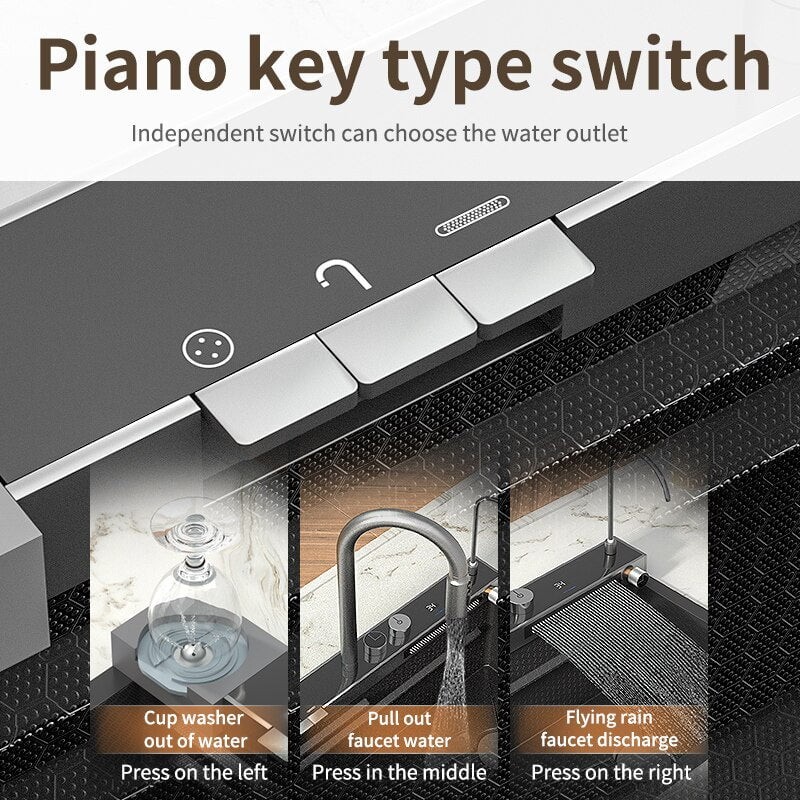 Piano key type switch

Independent switch can choose the water outlet

Cup washer out of water

Press on the left

Pull out faucet water

Press in the middle

Flying rain faucet discharge

Press on the right