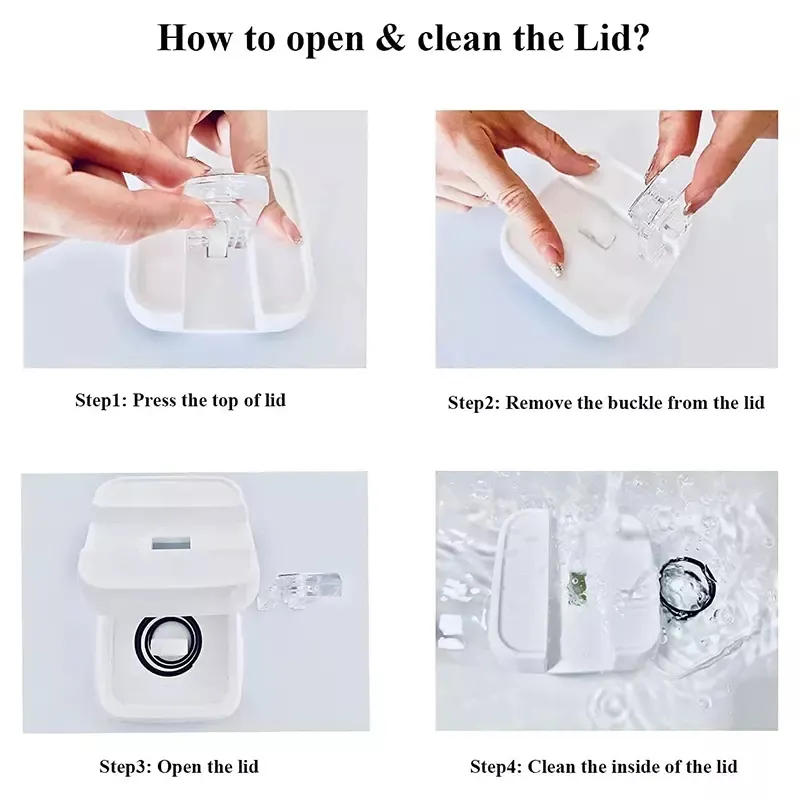 How to open & clean the Lid?

Step1: Press the top of lid

Step2: Remove the buckle from the lid

Step3: Open the lid

Step4: Clean the inside of the lid