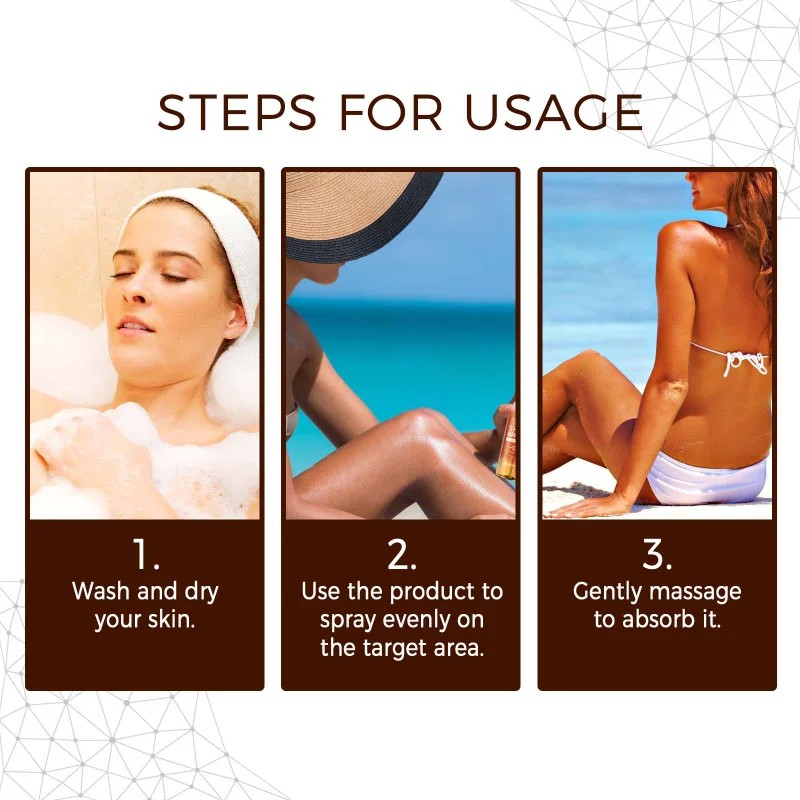 STEPS FOR USAGE

1.
Wash and dry your skin.

2.
Use the product to spray evenly on the target area.

3.
Gently massage to absorb it.