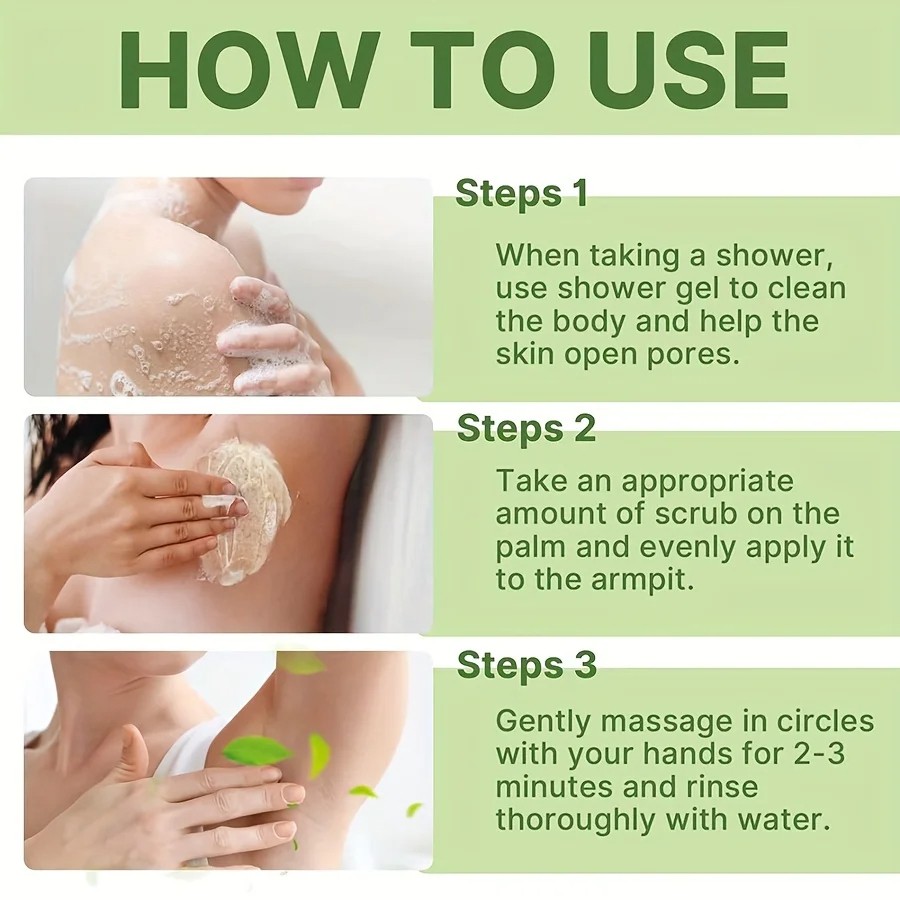 HOW TO USE

Steps 1

When taking a shower, use shower gel to clean the body and help the skin open pores.

Steps 2

Take an appropriate amount of scrub on the palm and evenly apply it to the armpit.

Steps 3

Gently massage in circles with your hands for 2-3 minutes and rinse thoroughly with water.