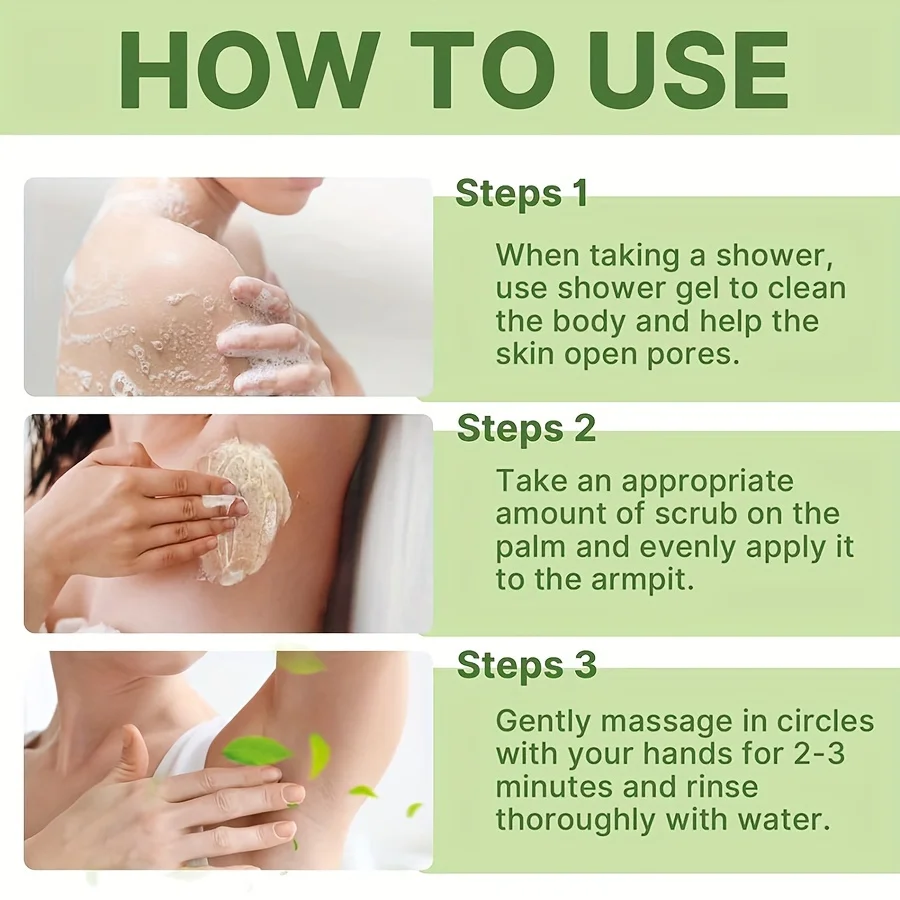 HOW TO USE

Steps 1

When taking a shower, use shower gel to clean the body and help the skin open pores.

Steps 2

Take an appropriate amount of scrub on the palm and evenly apply it to the armpit.

Steps 3

Gently massage in circles with your hands for 2-3 minutes and rinse thoroughly with water.