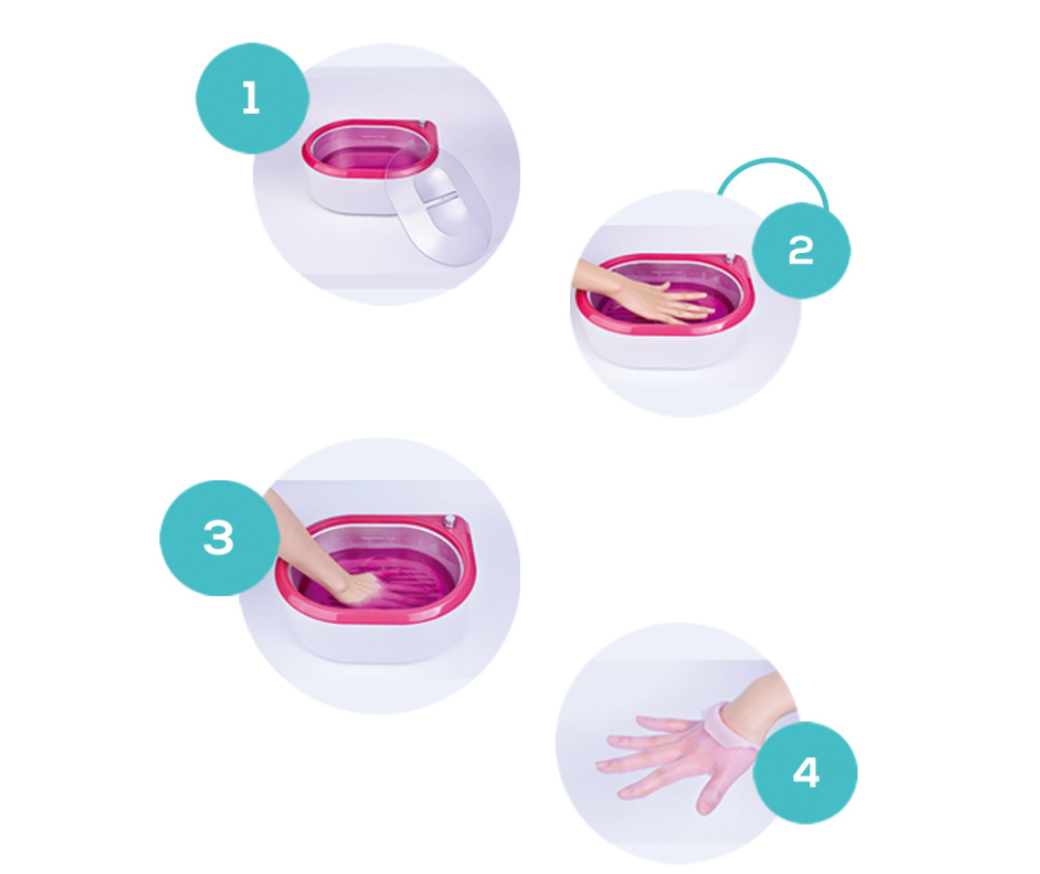 1

2

3

4