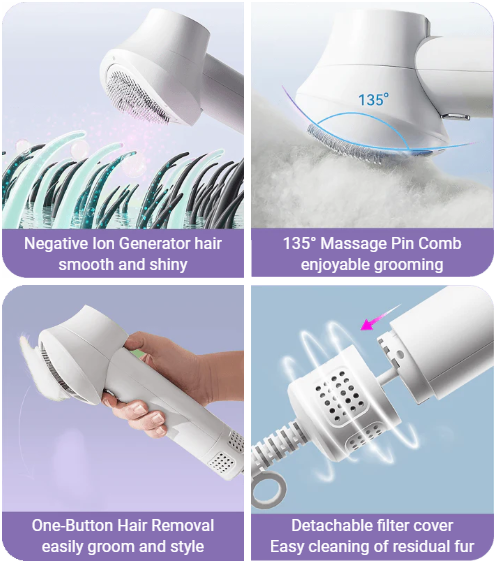 Negative Ion Generator hair smooth and shiny

135°

135° Massage Pin Comb enjoyable grooming

One-Button Hair Removal easily groom and style

Detachable filter cover Easy cleaning of residual fur