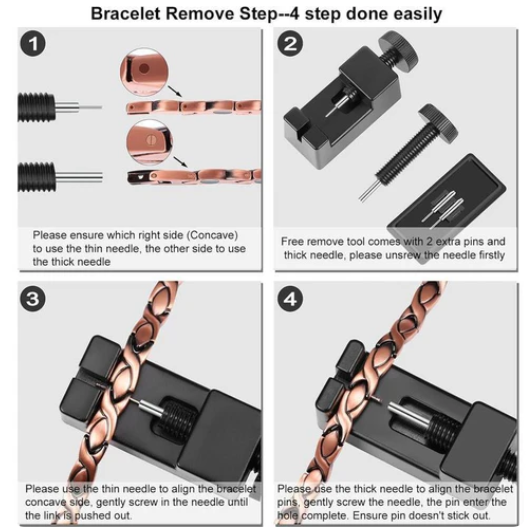 Bracelet Remove Step--4 step done easily

1

Please ensure which right side (Concave) to use the thin needle, the other side to use the thick needle

2

Free remove tool comes with 2 extra pins and thick needle, please unsrew the needle firstly

3

Please use the thin needle to align the bracelet concave side, gently screw in the needle until the link is pushed out.

4

Please use the thick needle to align the bracelet pins, gently screw the needle, the pin enter the hole complete. Ensure pin doesn't stick out.