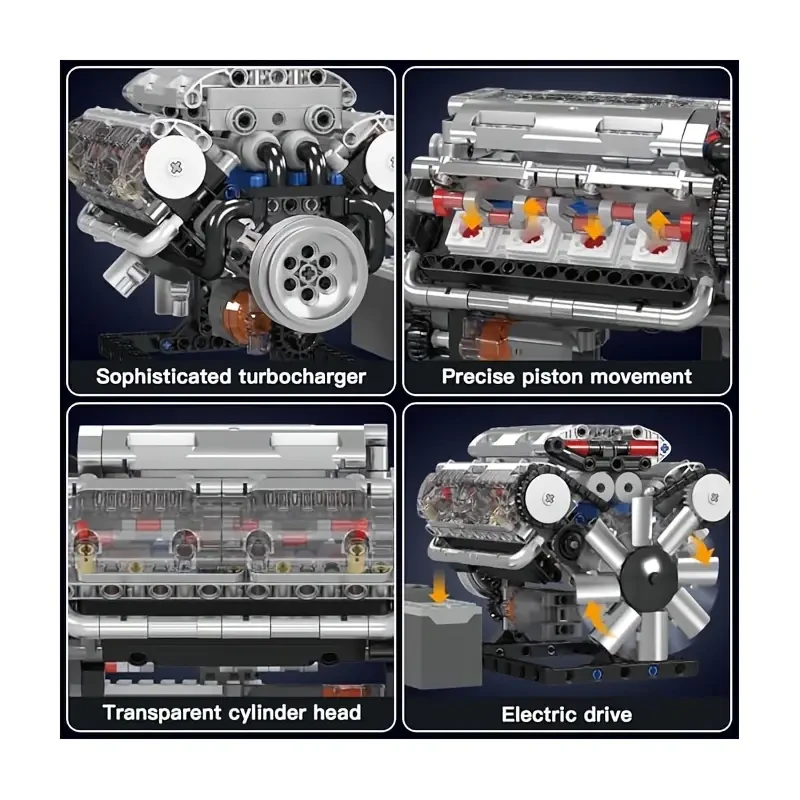 Sophisticated turbocharger

Precise piston movement

Transparent cylinder head

Electric drive