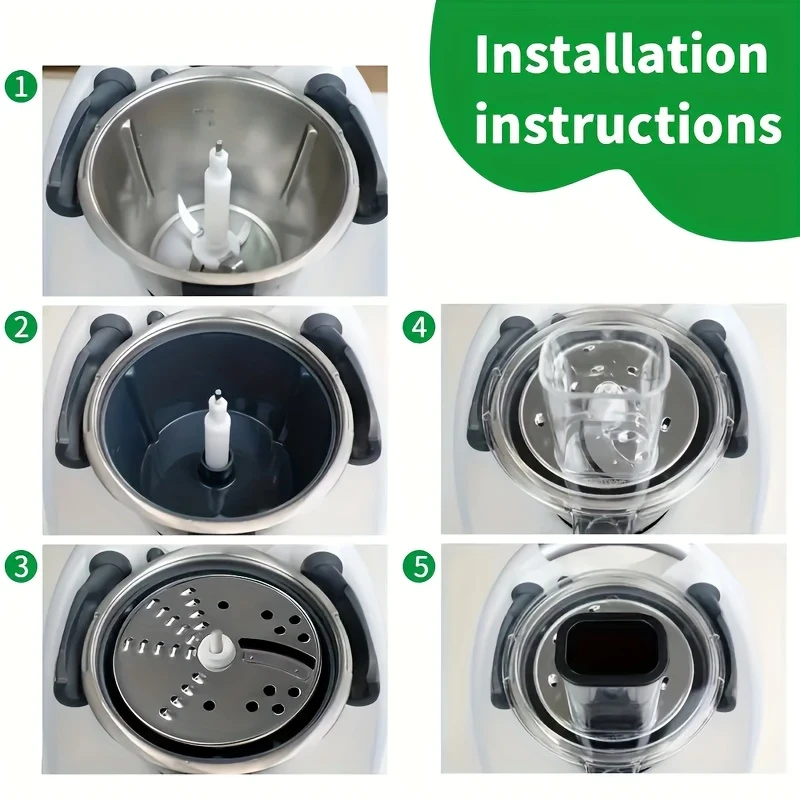 Installation instructions

1

2

3

4

5