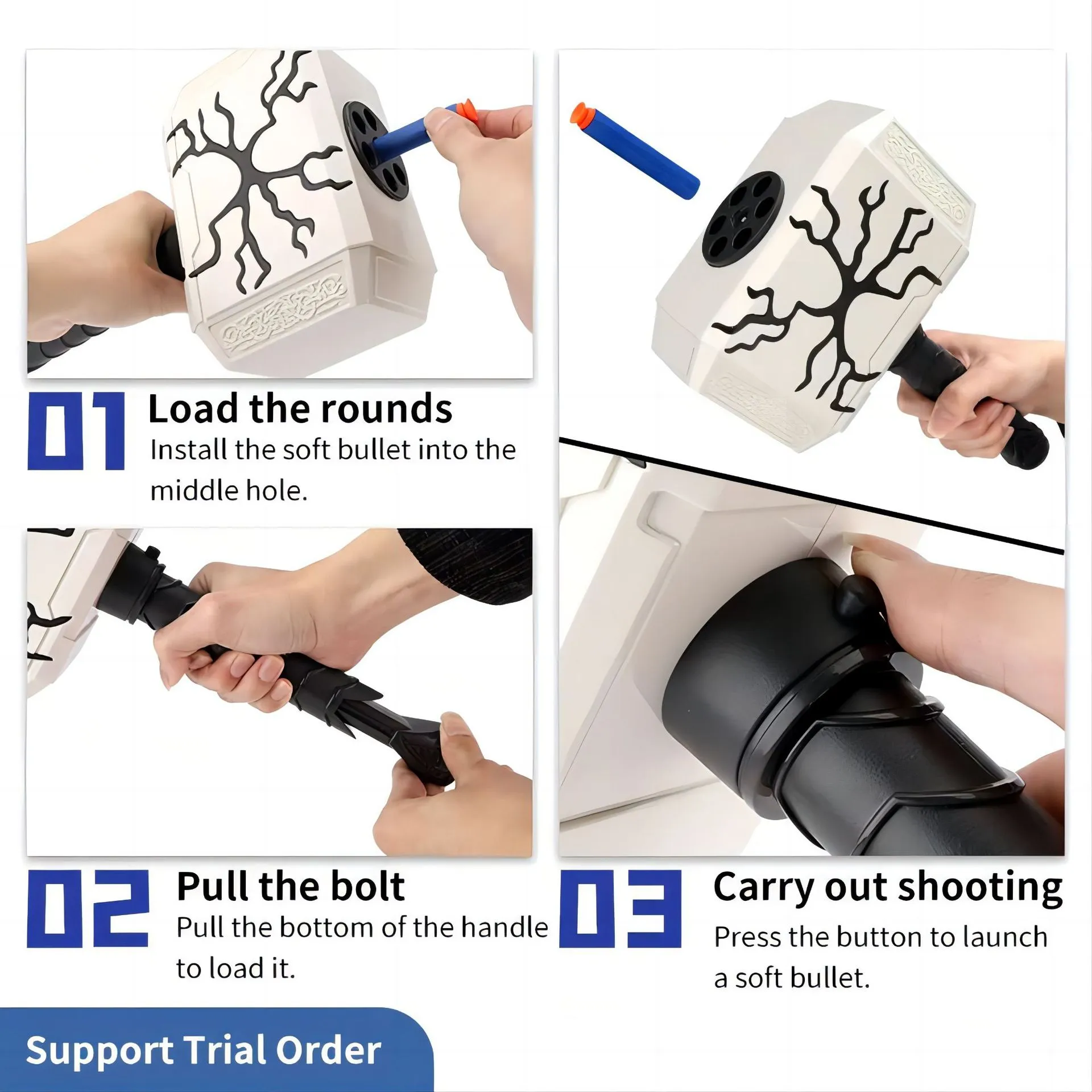 01 Load the rounds
Install the soft bullet into the middle hole.

02 Pull the bolt
Pull the bottom of the handle to load it.

03 Carry out shooting
Press the button to launch a soft bullet.

Support Trial Order