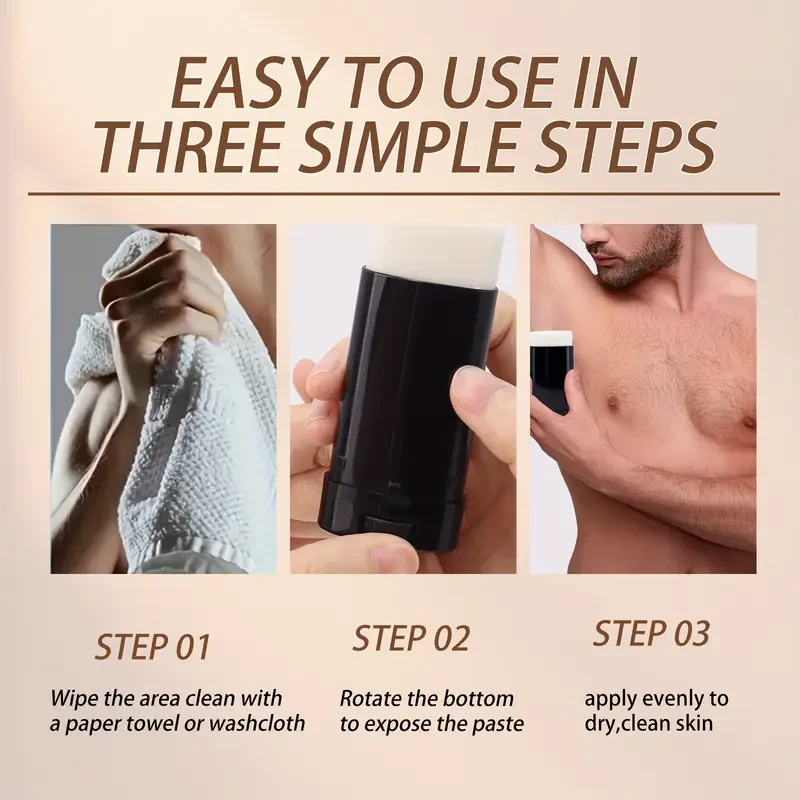 EASY TO USE IN THREE SIMPLE STEPS

STEP 01

Wipe the area clean with a paper towel or washcloth

STEP 02

Rotate the bottom to expose the paste

STEP 03

apply evenly to dry,clean skin