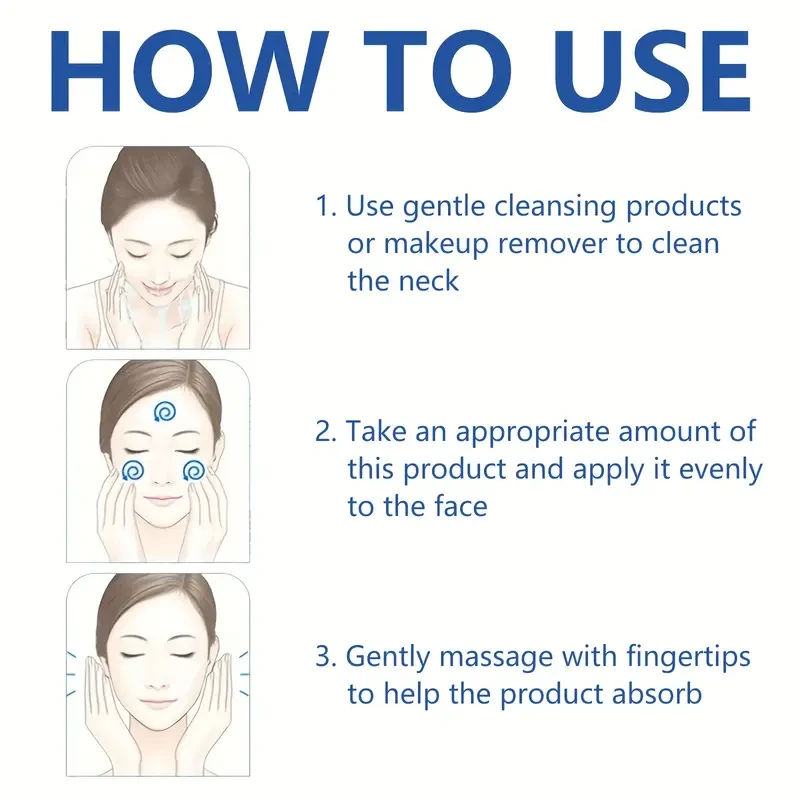 HOW TO USE

1. Use gentle cleansing products or makeup remover to clean the neck

2. Take an appropriate amount of this product and apply it evenly to the face

3. Gently massage with fingertips to help the product absorb