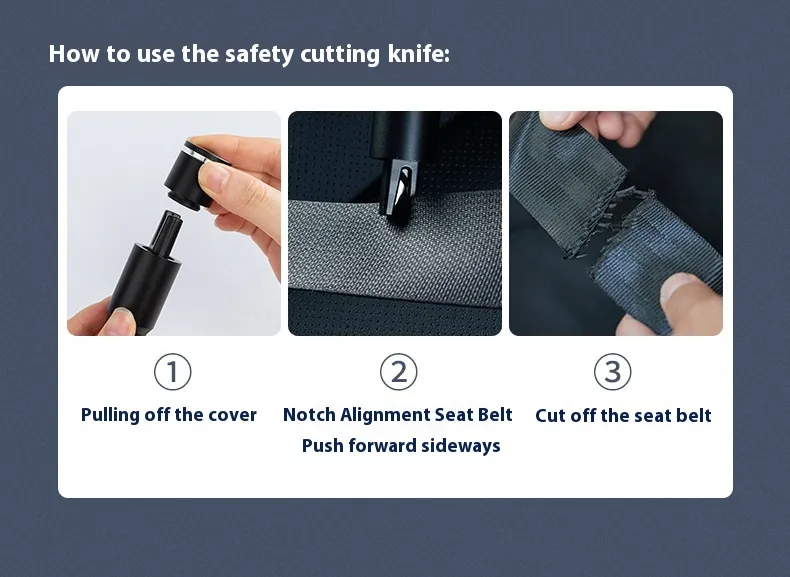 How to use the safety cutting knife:

①
Pulling off the cover

②
Notch Alignment Seat Belt
Push forward sideways

③
Cut off the seat belt