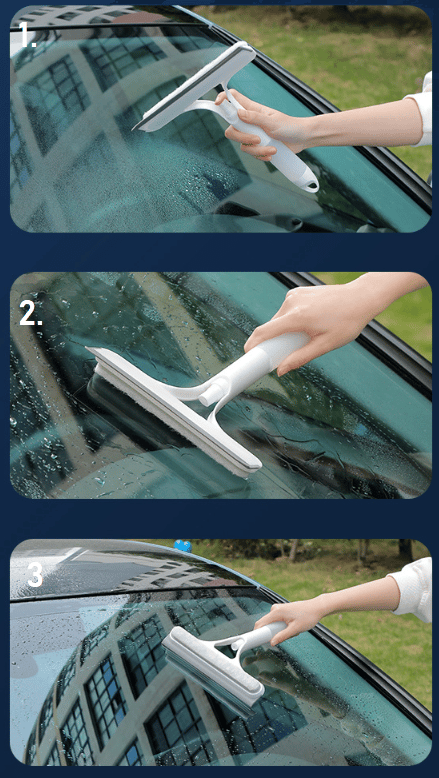 1.

2.

3