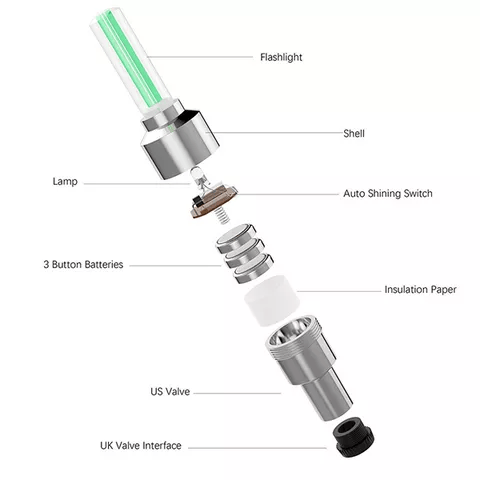 Flashlight

Shell

Lamp

Auto Shining Switch

3 Button Batteries

Insulation Paper

US Valve

UK Valve Interface