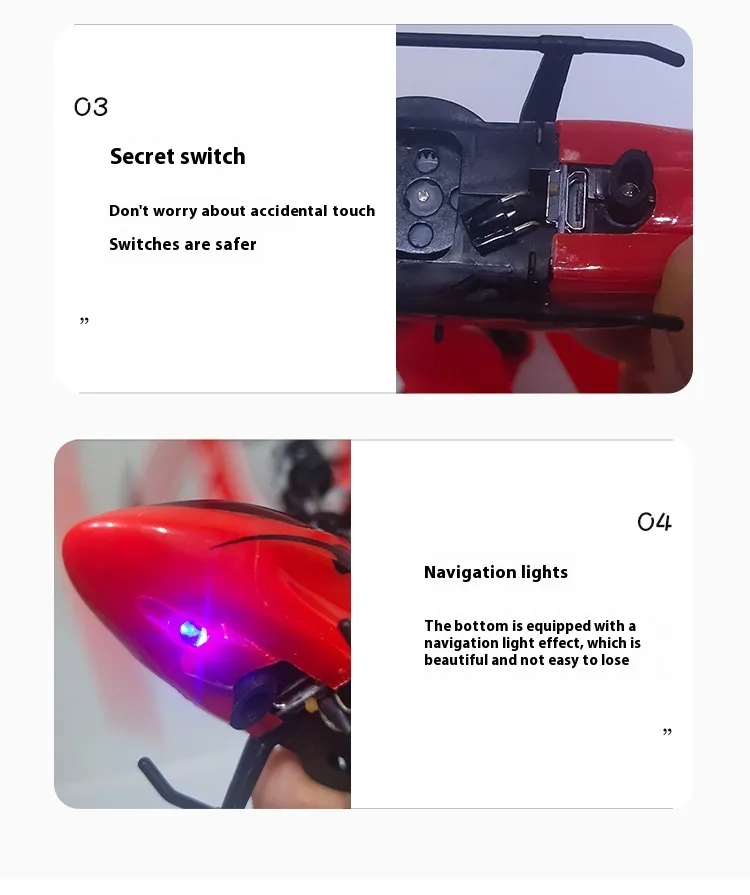 03

Secret switch

Don't worry about accidental touch

Switches are safer

”

04

Navigation lights

The bottom is equipped with a navigation light effect, which is beautiful and not easy to lose

”