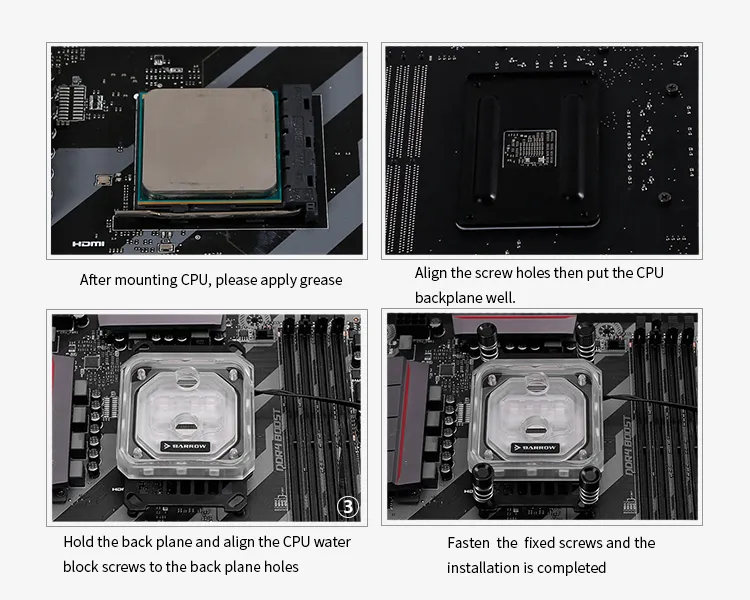 HDMI

After mounting CPU, please apply grease

Align the screw holes then put the CPU backplane well.

BARROW

DDR4 BOOST

③

Hold the back plane and align the CPU water block screws to the back plane holes

BARROW

DDR4 BOOST

Fasten the fixed screws and the installation is completed