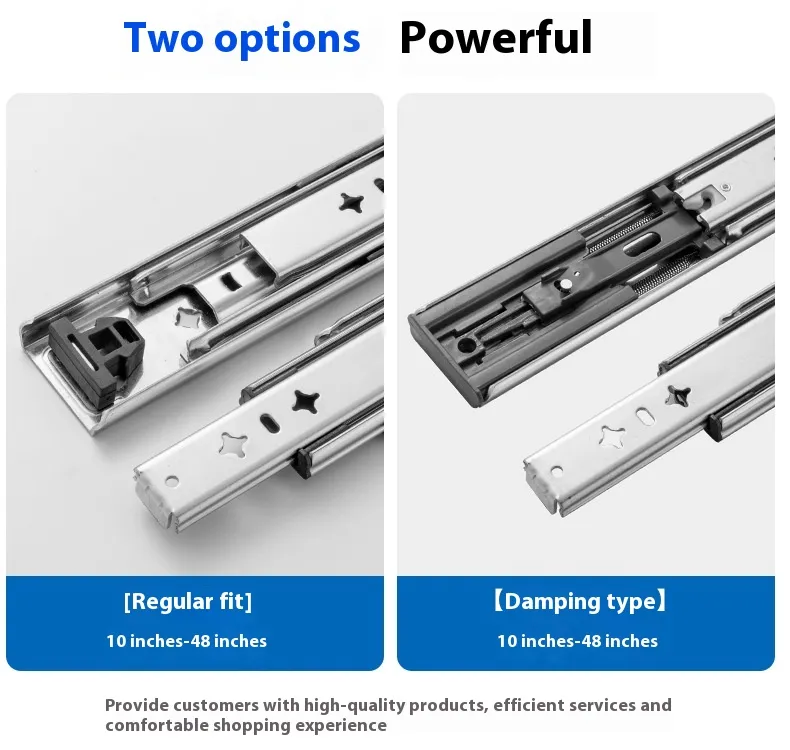 Two options Powerful

[Regular fit]

10 inches-48 inches

【Damping type】

10 inches-48 inches

Provide customers with high-quality products, efficient services and comfortable shopping experience