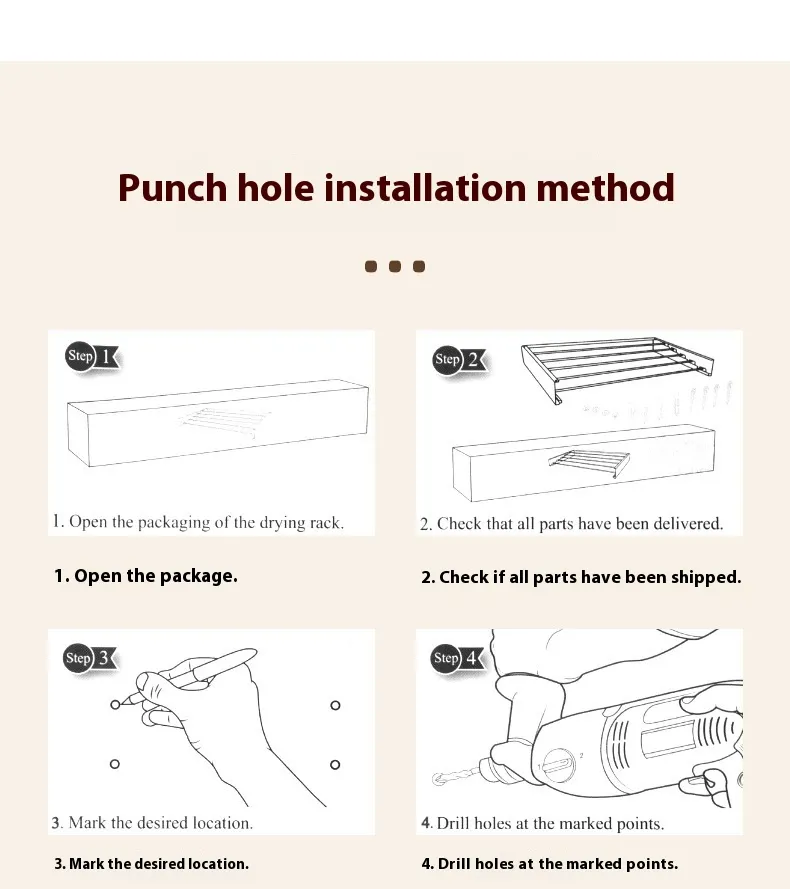 Punch hole installation method

Step 1

1. Open the packaging of the drying rack.

1. Open the package.

Step 2

2. Check that all parts have been delivered.

2. Check if all parts have been shipped.

Step 3

3. Mark the desired location.

3. Mark the desired location.

Step 4

4. Drill holes at the marked points.

4. Drill holes at the marked points.