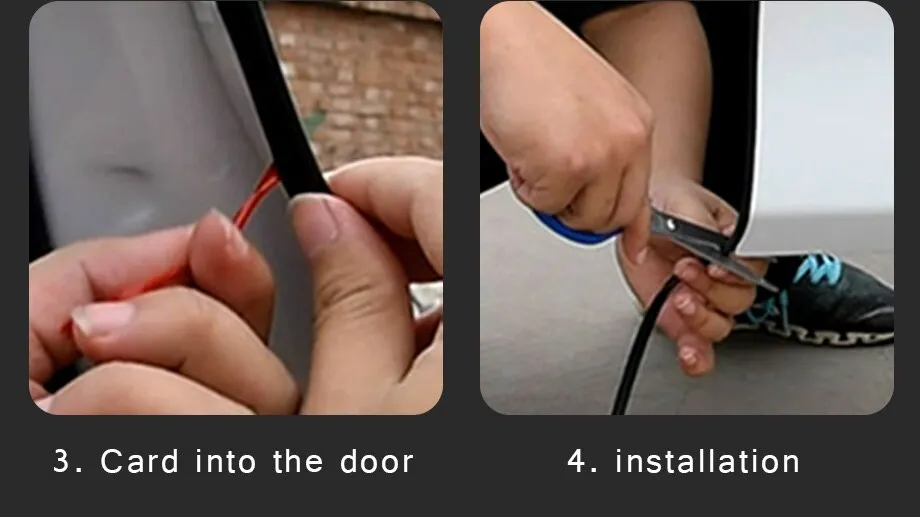 3. Card into the door

4. installation