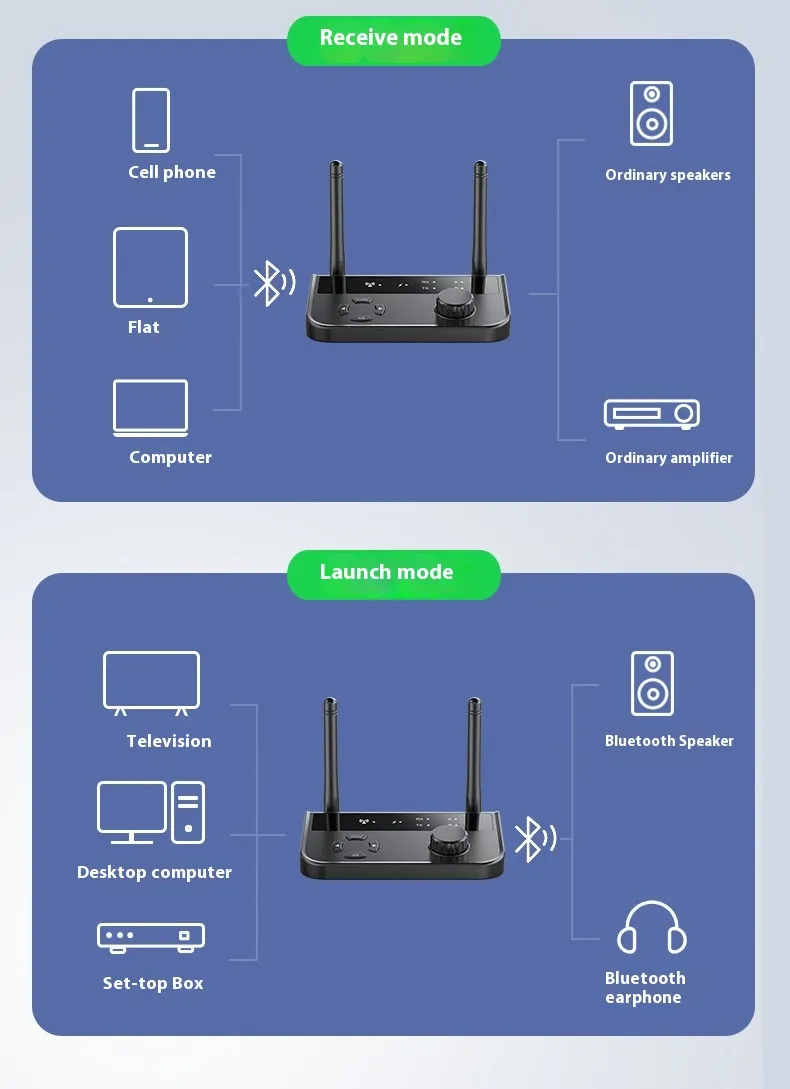 Receive mode

Cell phone

Flat

Computer

Ordinary speakers

Ordinary amplifier

Launch mode

Television

Desktop computer

Set-top Box

Bluetooth Speaker

Bluetooth earphone