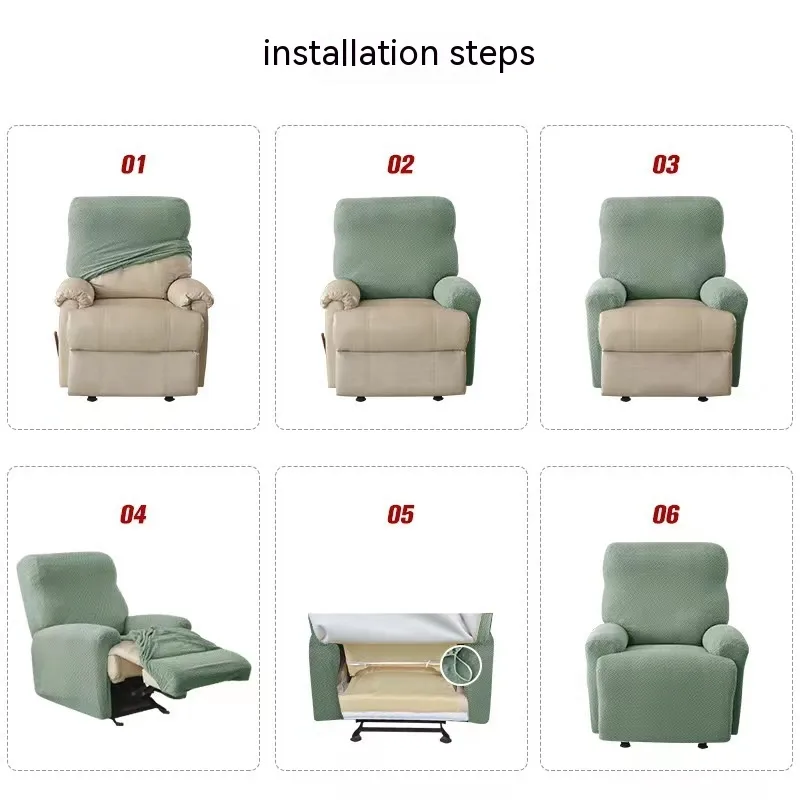 installation steps

01

02

03

04

05

06