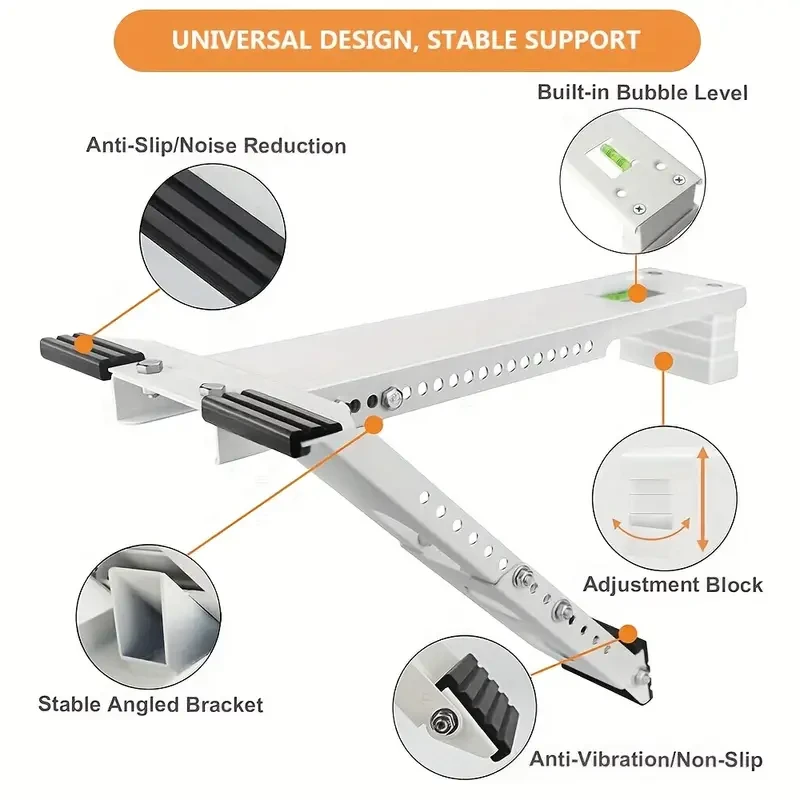 UNIVERSAL DESIGN, STABLE SUPPORT

Built-in Bubble Level

Anti-Slip/Noise Reduction

Adjustment Block

Stable Angled Bracket

Anti-Vibration/Non-Slip