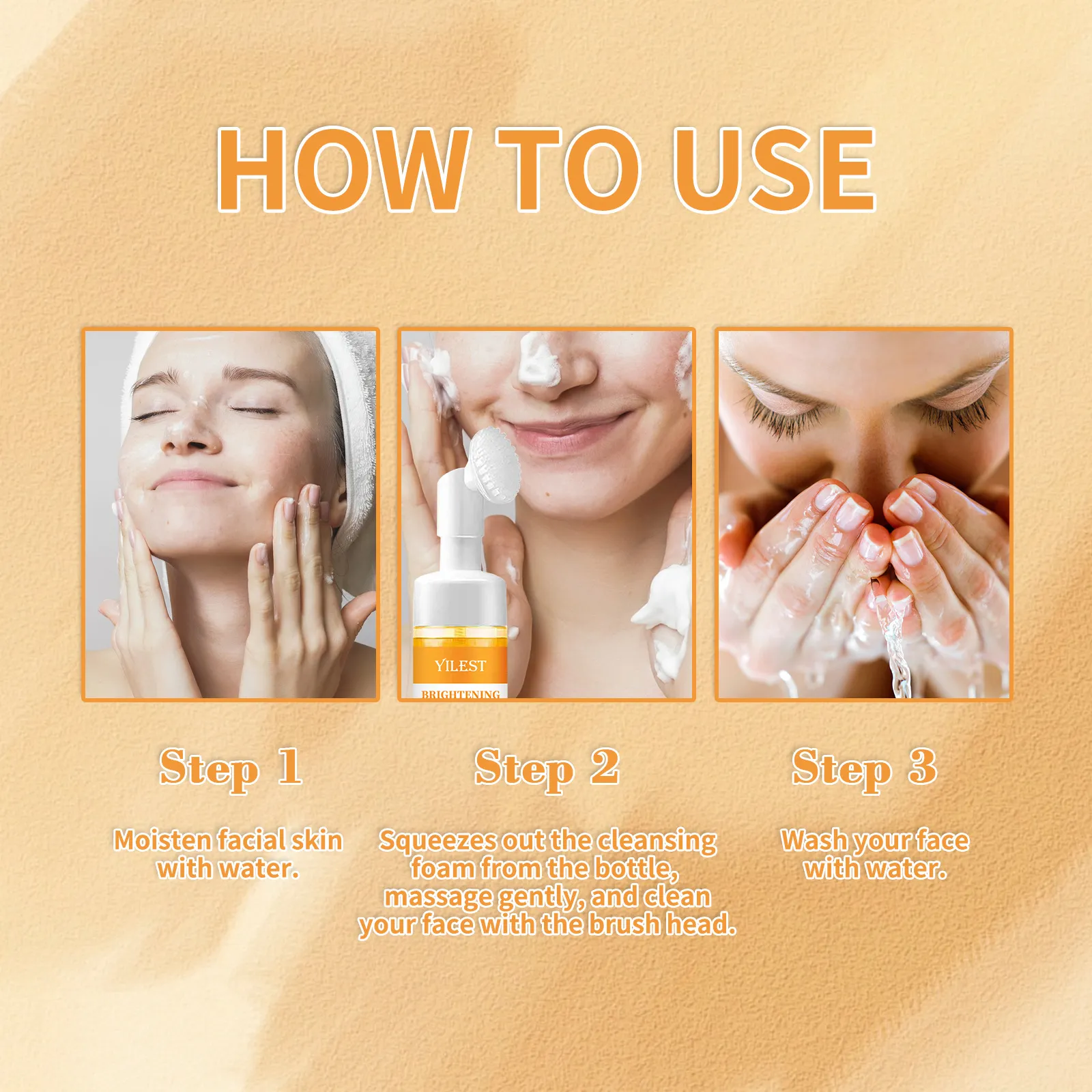 HOW TO USE

YILEST
BRIGHTENING

Step 1

Moisten facial skin with water.

Step 2

Squeezes out the cleansing foam from the bottle, massage gently, and clean your face with the brush head.

Step 3

Wash your face with water.