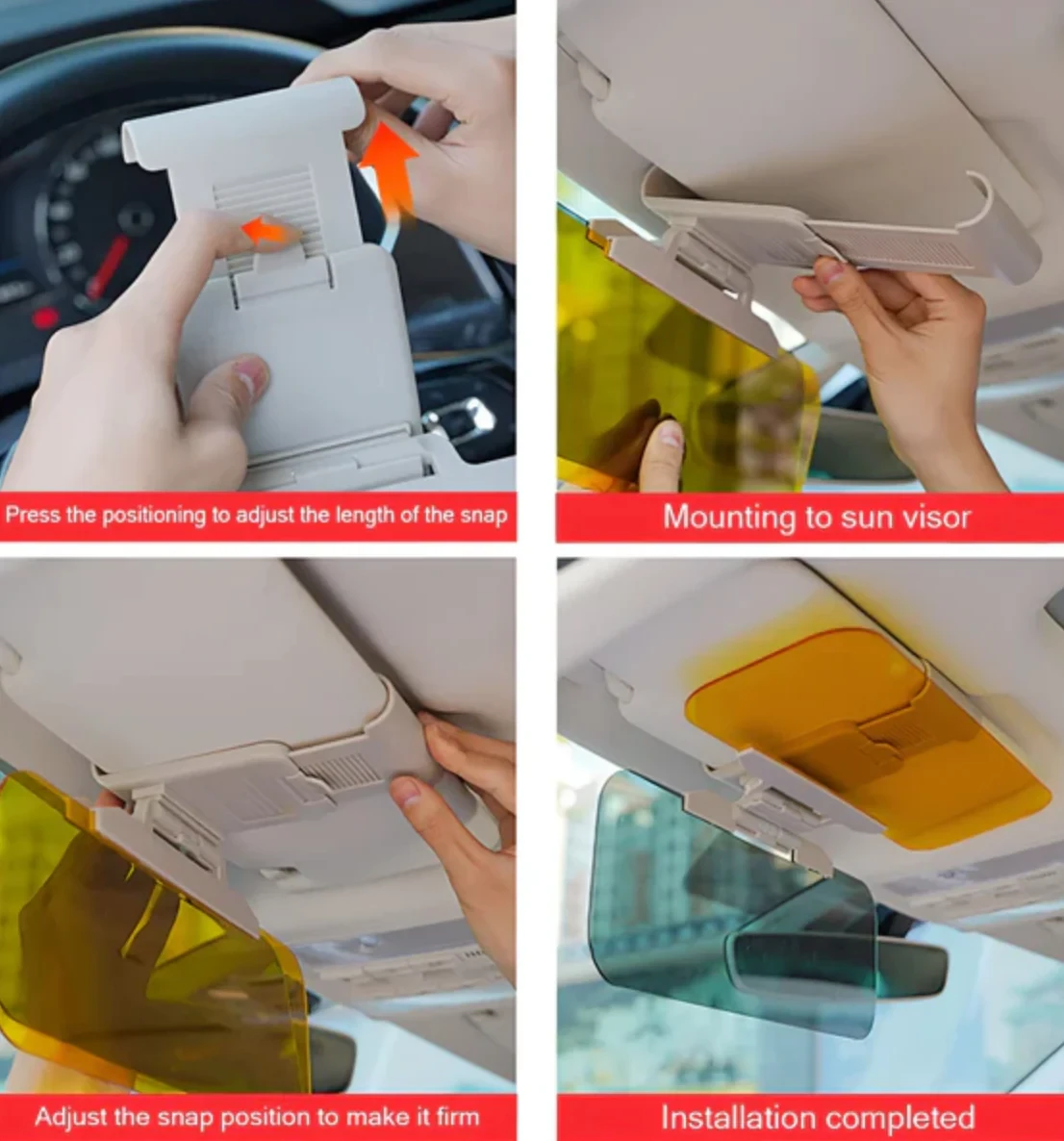 Press the positioning to adjust the length of the snap

Mounting to sun visor

Adjust the snap position to make it firm

Installation completed