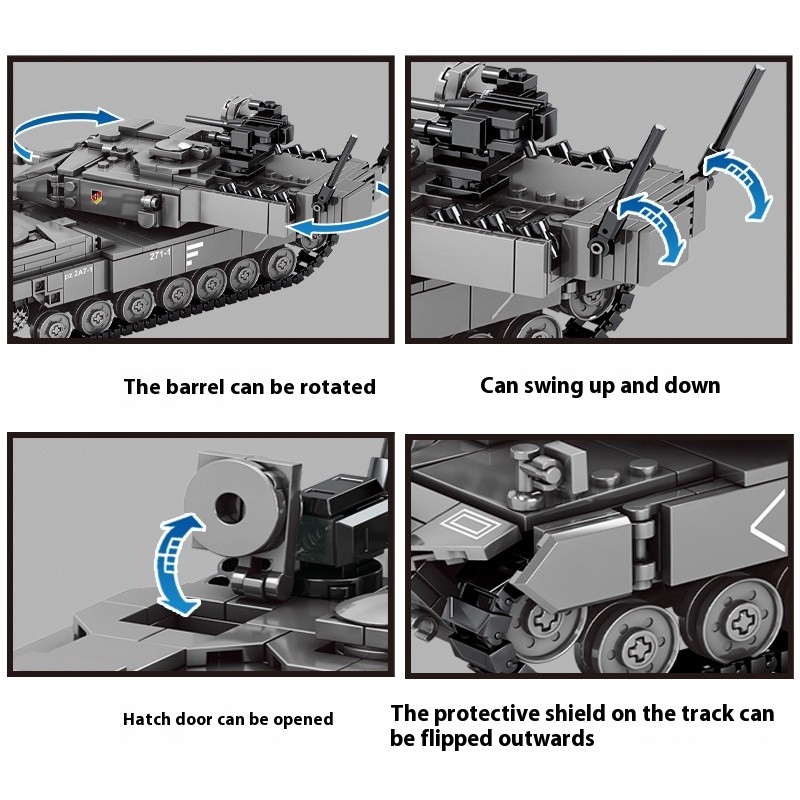 271-1

pz 2A7-1

The barrel can be rotated

Can swing up and down

Hatch door can be opened

The protective shield on the track can be flipped outwards