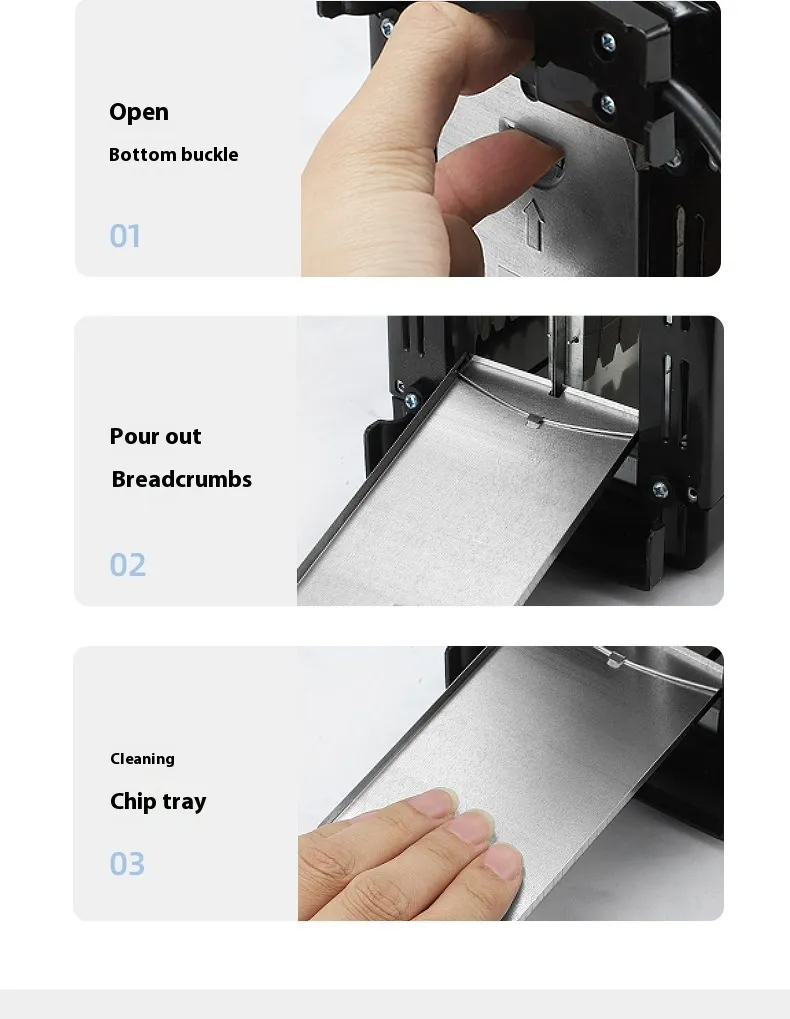 Open
Bottom buckle

01

Pour out
Breadcrumbs

02

Cleaning
Chip tray

03