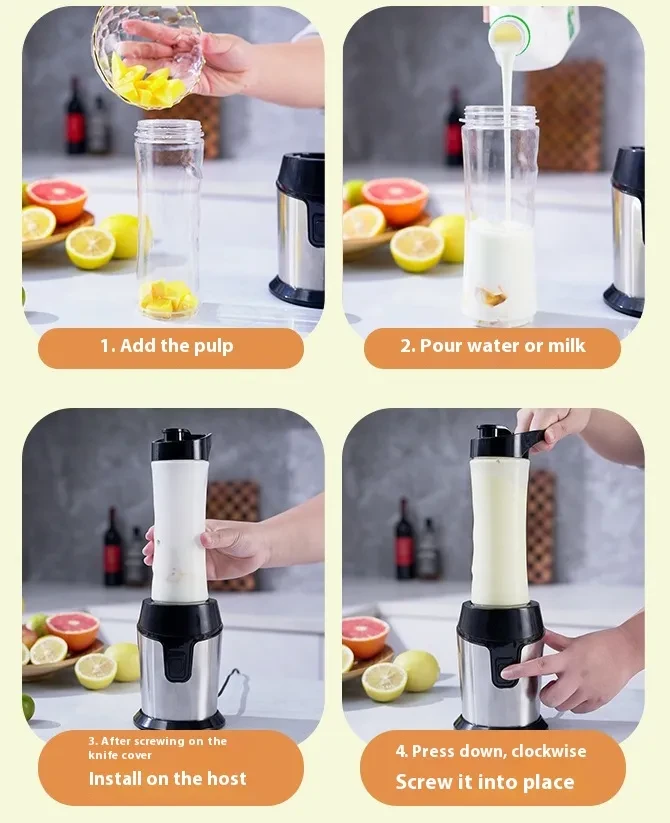 1. Add the pulp

2. Pour water or milk

3. After screwing on the knife cover

Install on the host

4. Press down, clockwise

Screw it into place