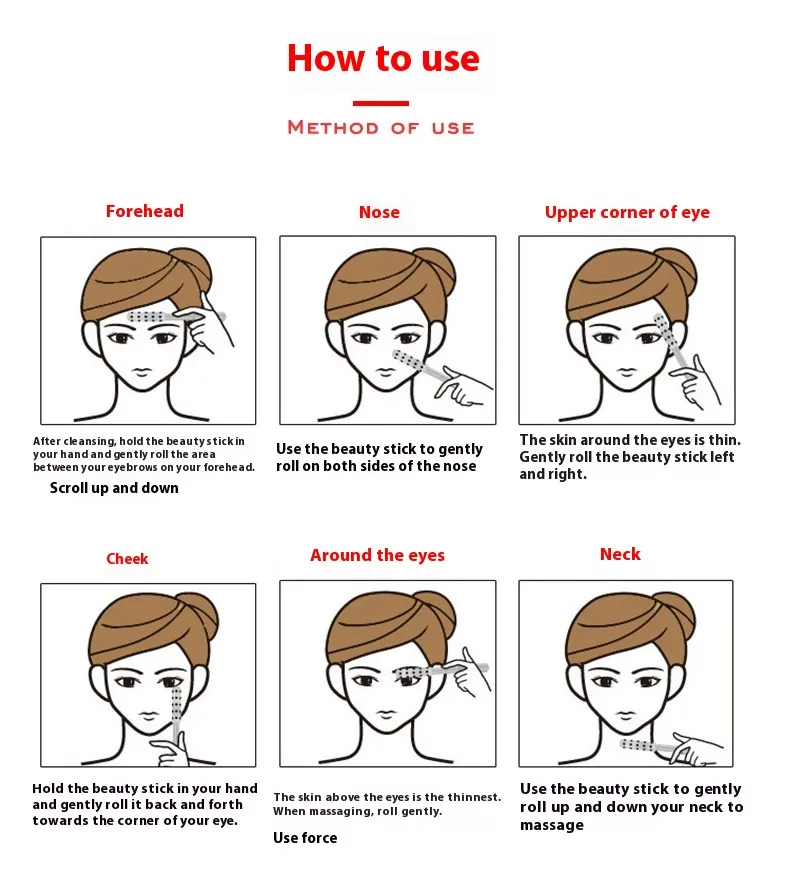 How to use

METHOD OF USE

Forehead

After cleansing, hold the beauty stick in your hand and gently roll the area between your eyebrows on your forehead.

Scroll up and down

Nose

Use the beauty stick to gently roll on both sides of the nose

Upper corner of eye

The skin around the eyes is thin. Gently roll the beauty stick left and right.

Cheek

Hold the beauty stick in your hand and gently roll it back and forth towards the corner of your eye.

Around the eyes

The skin above the eyes is the thinnest. When massaging, roll gently.

Use force

Neck

Use the beauty stick to gently roll up and down your neck to massage