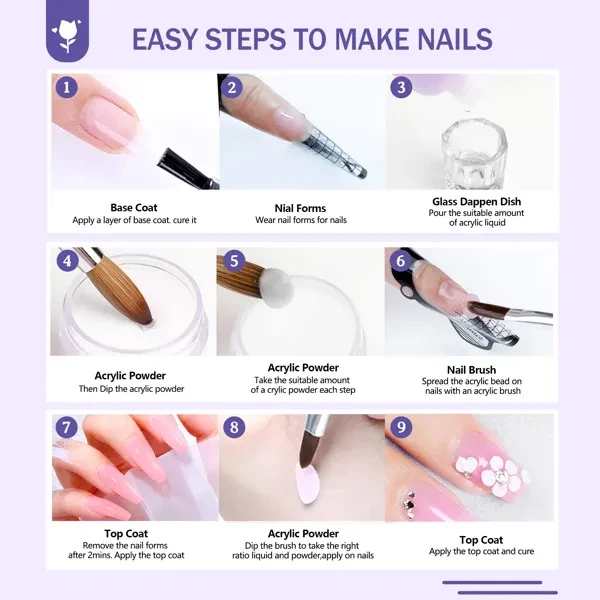 EASY STEPS TO MAKE NAILS

1
Base Coat
Apply a layer of base coat. cure it

2
Nial Forms
Wear nail forms for nails

3
Glass Dappen Dish
Pour the suitable amount of acrylic liquid

4
Acrylic Powder
Then Dip the acrylic powder

5
Acrylic Powder
Take the suitable amount of a crylic powder each step

6
Nail Brush
Spread the acrylic bead on nails with an acrylic brush

7
Top Coat
Remove the nail forms after 2mins. Apply the top coat

8
Acrylic Powder
Dip the brush to take the right ratio liquid and powder,apply on nails

9
Top Coat
Apply the top coat and cure